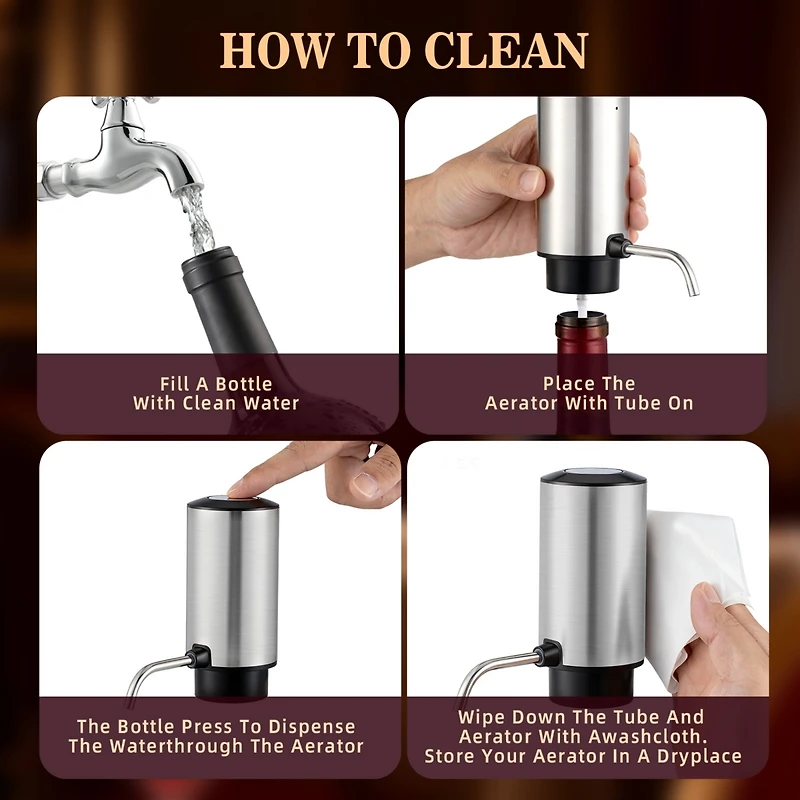 HOW TO CLEAN

Fill A Bottle
With Clean Water

Place The
Aerator With Tube On

The Bottle Press To Dispense
The Waterthrough The Aerator

Wipe Down The Tube And
Aerator With Awashcloth.
Store Your Aerator In A Dryplace