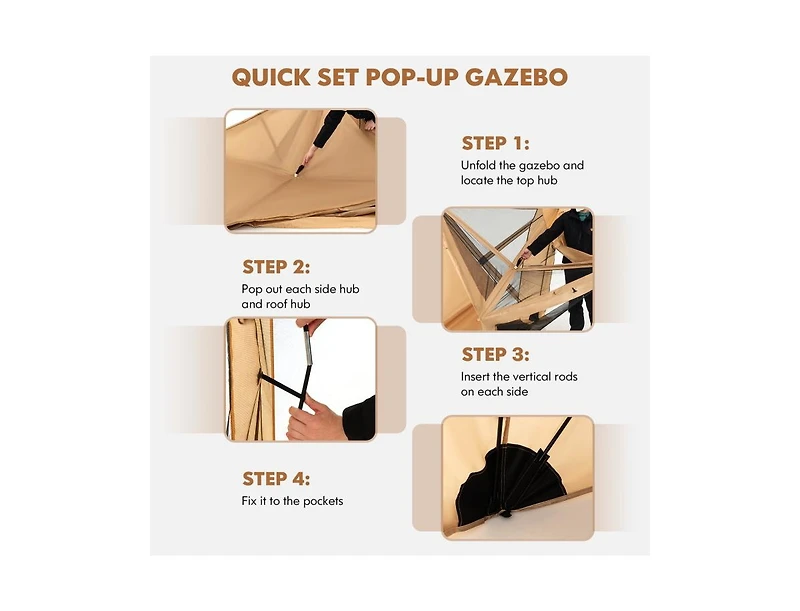 QUICK SET POP-UP GAZEBO

STEP 1:
Unfold the gazebo and locate the top hub

STEP 2:
Pop out each side hub and roof hub

STEP 3:
Insert the vertical rods on each side

STEP 4:
Fix it to the pockets