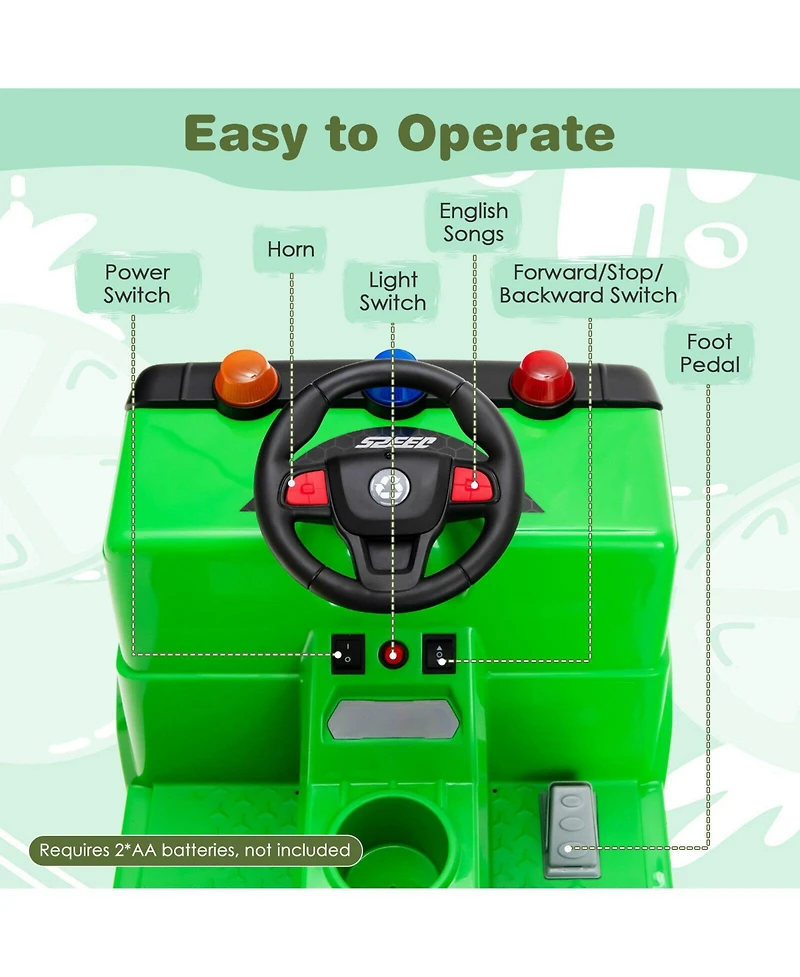 Easy to Operate

Power Switch

Horn

Light Switch

English Songs

Forward/Stop/ Backward Switch

Foot Pedal

SPEED

Requires 2*AA batteries, not included