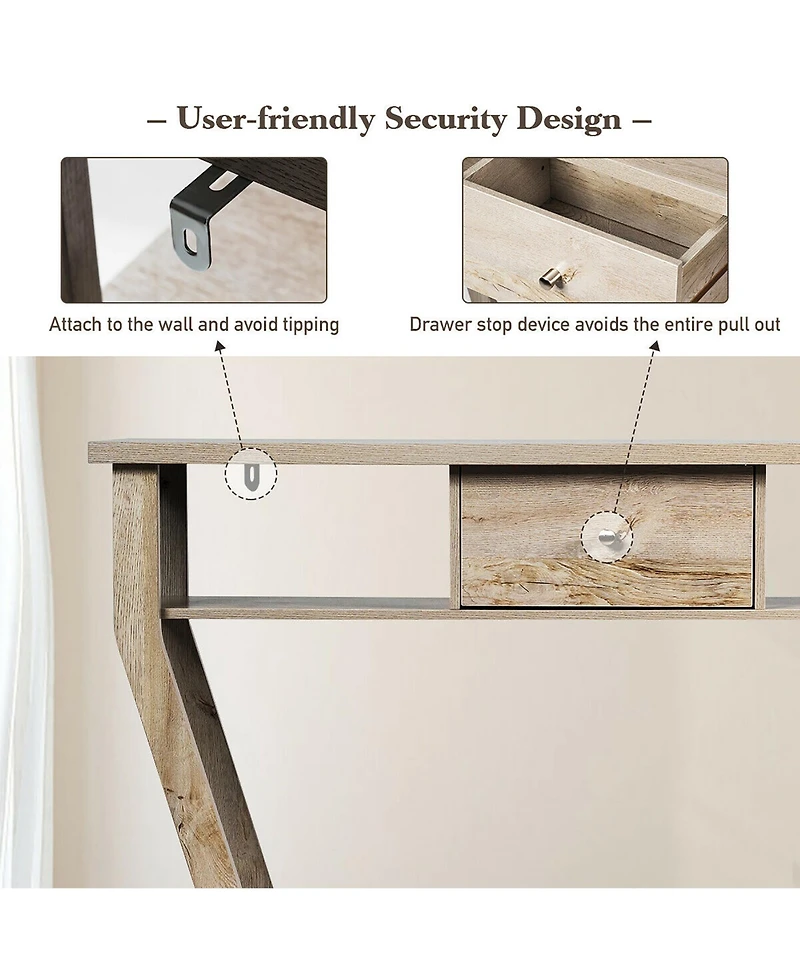 – User-friendly Security Design –

Attach to the wall and avoid tipping

Drawer stop device avoids the entire pull out