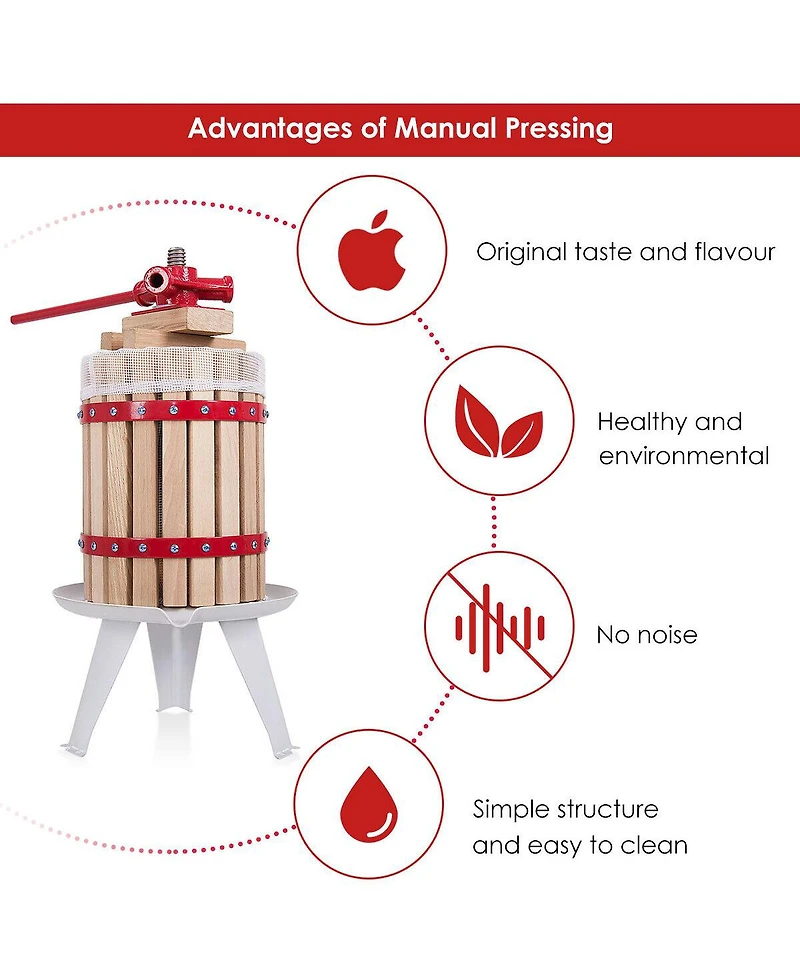 Advantages of Manual Pressing

Original taste and flavour

Healthy and environmental

No noise

Simple structure and easy to clean