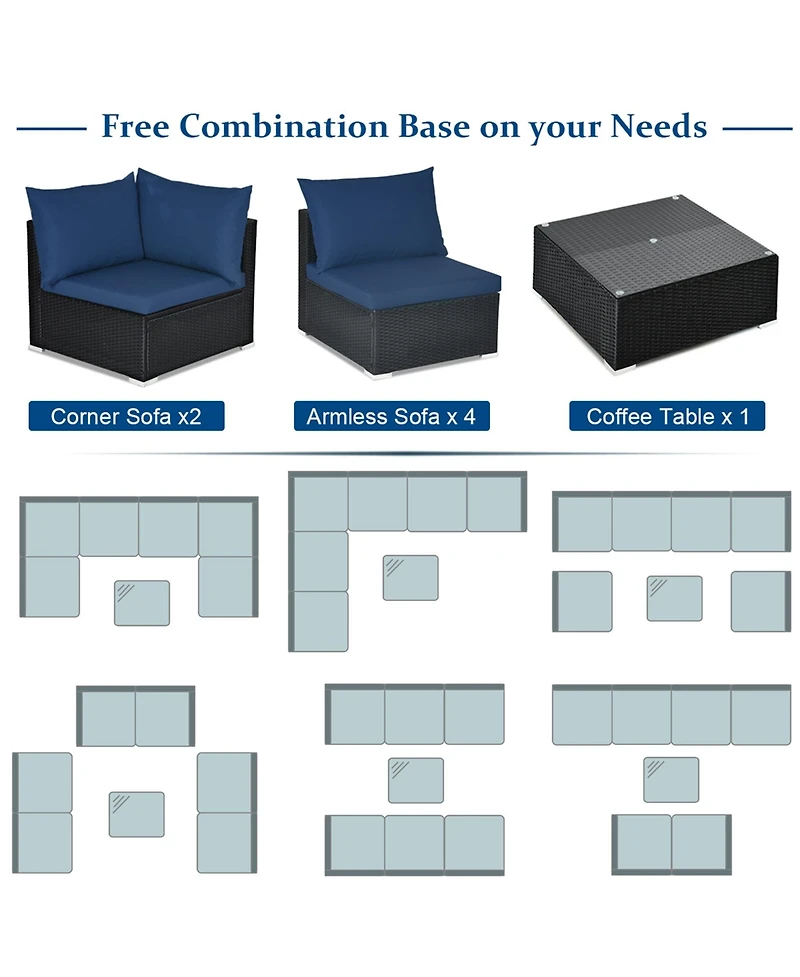 Free Combination Base on your Needs

Corner Sofa x2

Armless Sofa x 4

Coffee Table x 1