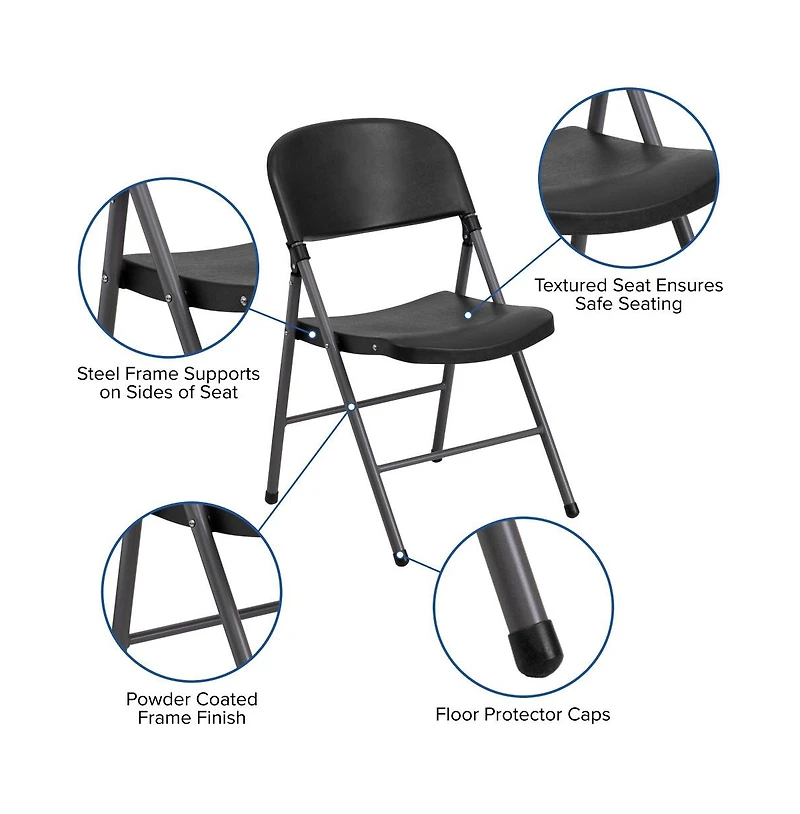 Textured Seat Ensures Safe Seating

Steel Frame Supports on Sides of Seat

Powder Coated Frame Finish

Floor Protector Caps