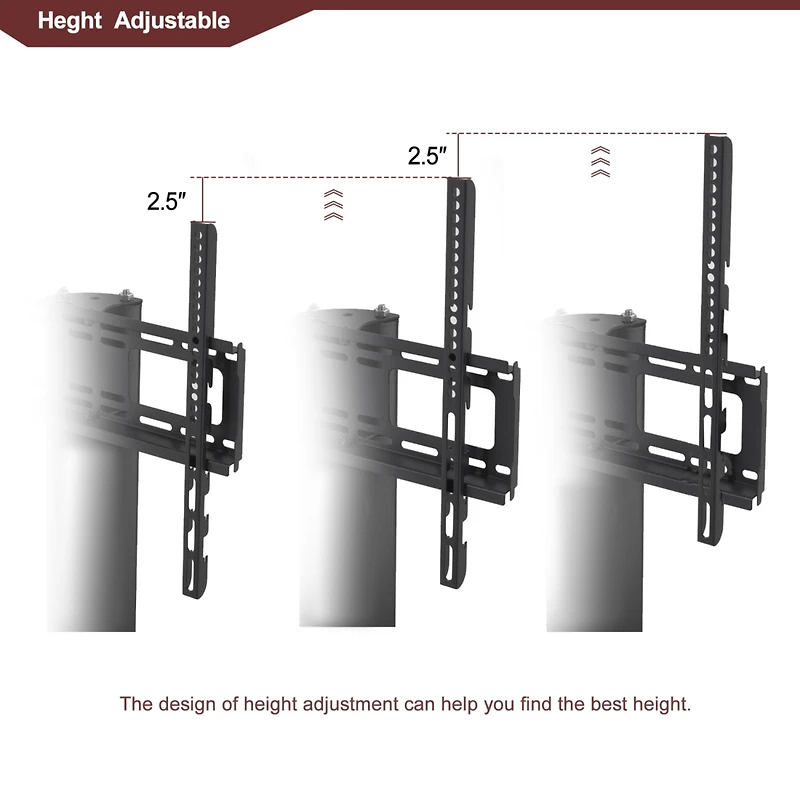 Heght Adjustable

2.5″

2.5″

The design of height adjustment can help you find the best height.