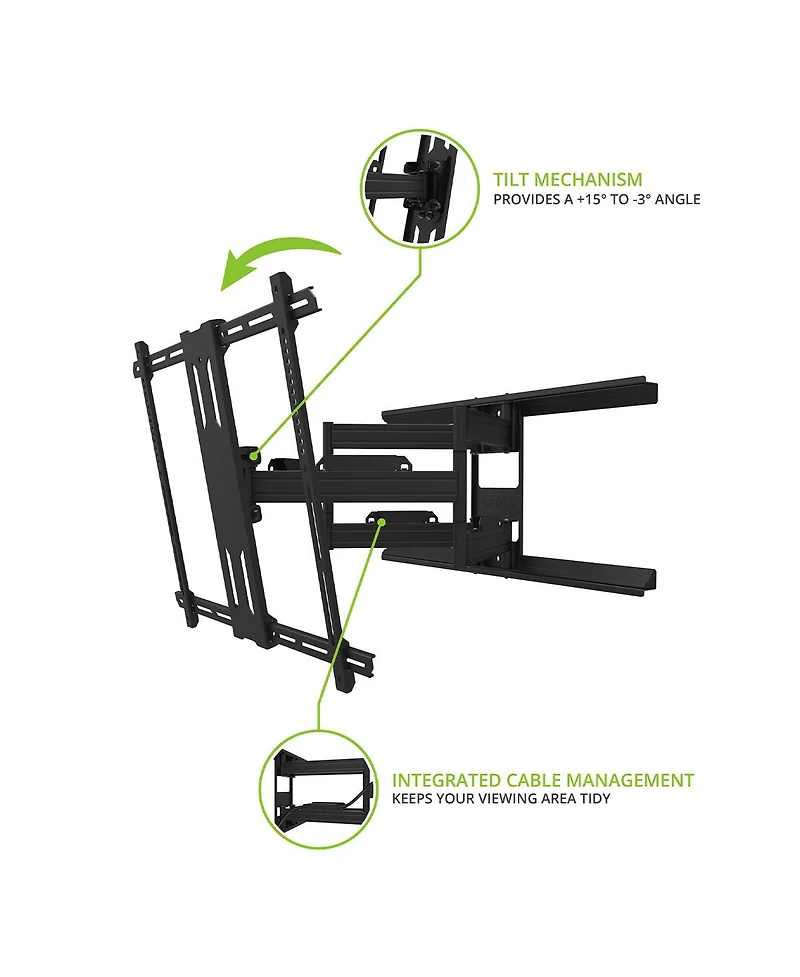 TILT MECHANISM
PROVIDES A +15° TO -3° ANGLE

INTEGRATED CABLE MANAGEMENT
KEEPS YOUR VIEWING AREA TIDY