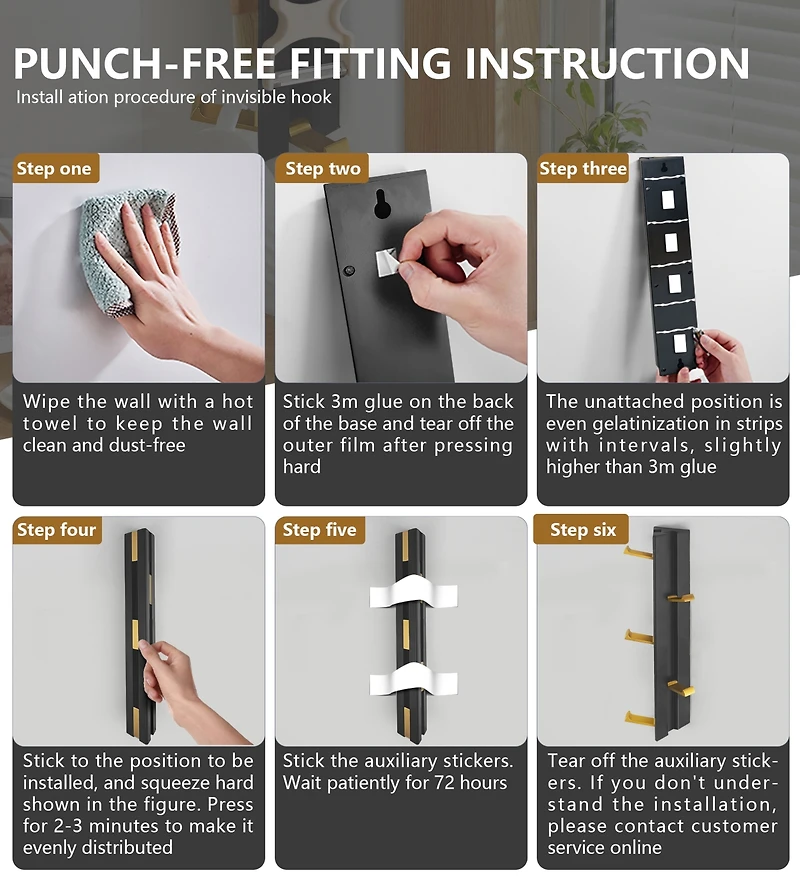 PUNCH-FREE FITTING INSTRUCTION
Install ation procedure of invisible hook

Step one
Wipe the wall with a hot towel to keep the wall clean and dust-free

Step two
Stick 3m glue on the back of the base and tear off the outer film after pressing hard

Step three
The unattached position is even gelatinization in strips with intervals, slightly higher than 3m glue

Step four
Stick to the position to be installed, and squeeze hard shown in the figure. Press for 2-3 minutes to make it evenly distributed

Step five
Stick the auxiliary stickers. Wait patiently for 72 hours

Step six
Tear off the auxiliary stickers. If you don't understand the installation, please contact customer service online