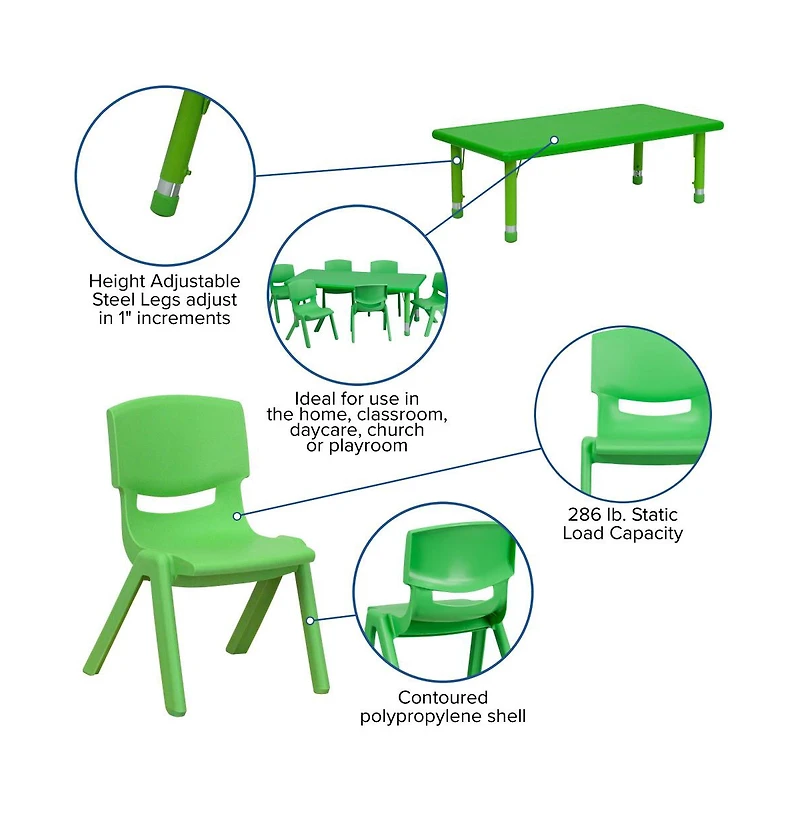 Height Adjustable Steel Legs adjust in 1" increments

Ideal for use in the home, classroom, daycare, church or playroom

286 lb. Static Load Capacity

Contoured polypropylene shell