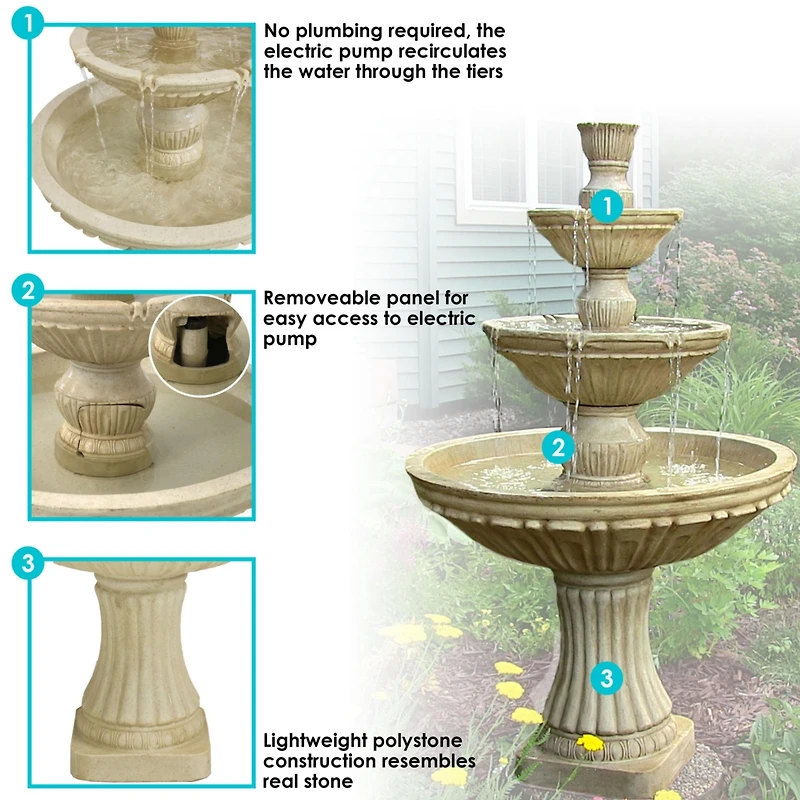 1
No plumbing required, the electric pump recirculates the water through the tiers

2
Removeable panel for easy access to electric pump

3
Lightweight polystone construction resembles real stone

1

2

3