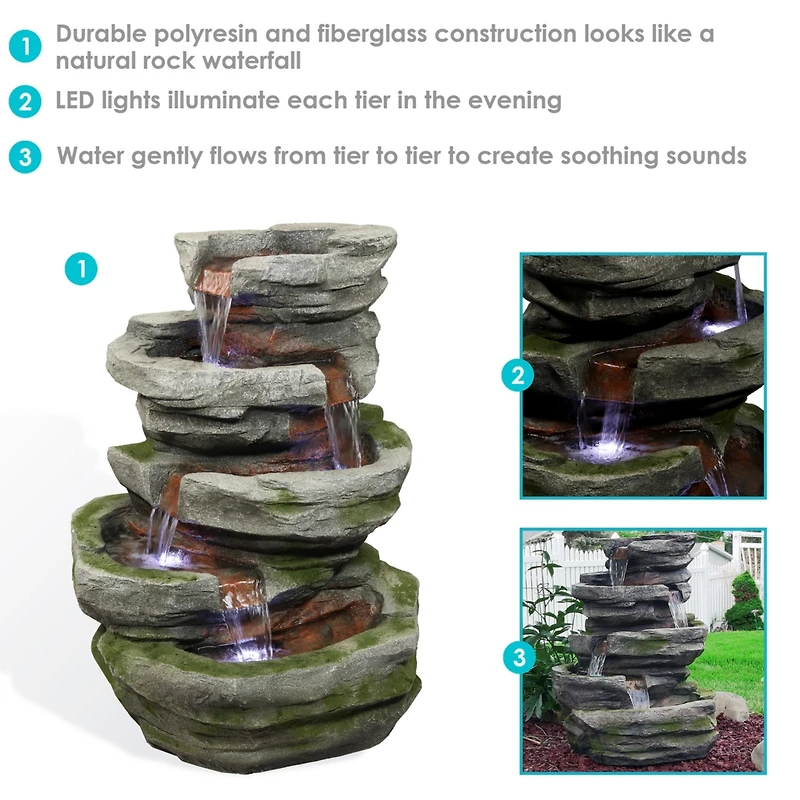 1 Durable polyresin and fiberglass construction looks like a natural rock waterfall

2 LED lights illuminate each tier in the evening

3 Water gently flows from tier to tier to create soothing sounds

1

2

3