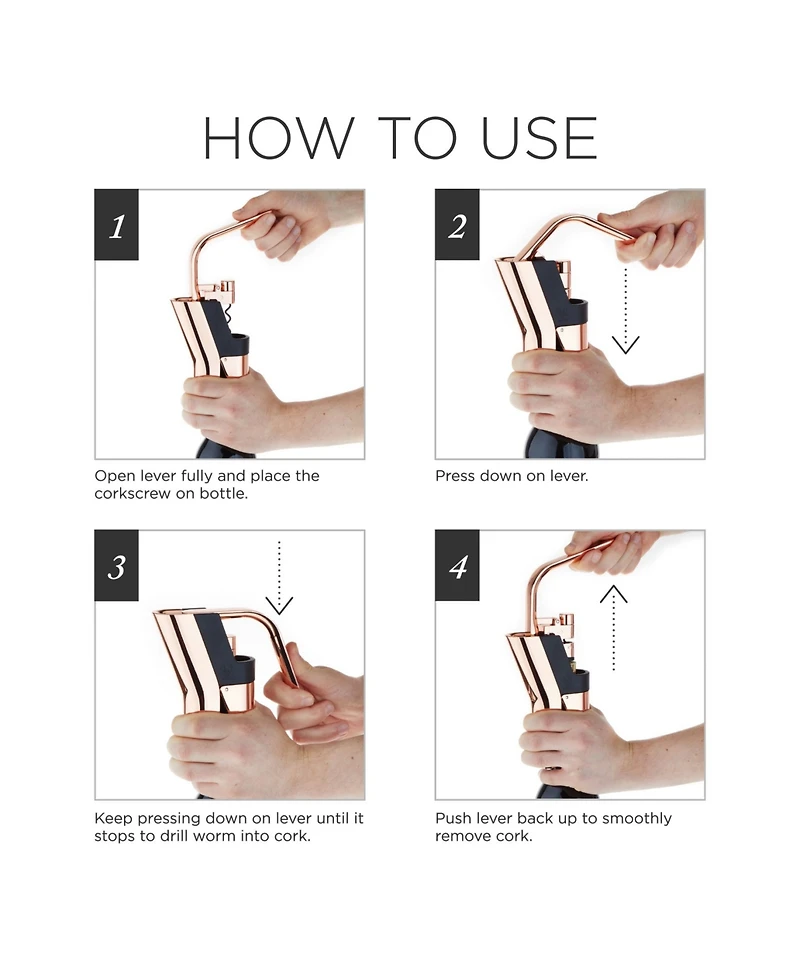 HOW TO USE

1

Open lever fully and place the corkscrew on bottle.

2

Press down on lever.

3

Keep pressing down on lever until it stops to drill worm into cork.

4

Push lever back up to smoothly remove cork.