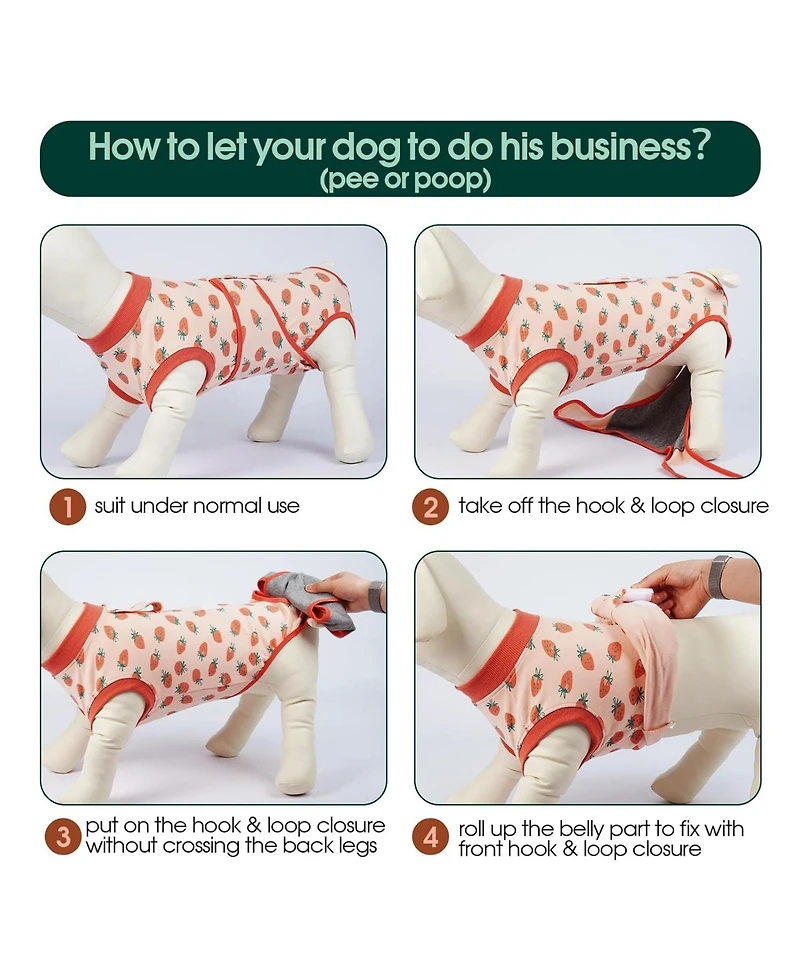 How to let your dog to do his business?
(pee or poop)

1 suit under normal use

2 take off the hook & loop closure

3 put on the hook & loop closure without crossing the back legs

4 roll up the belly part to fix with front hook & loop closure