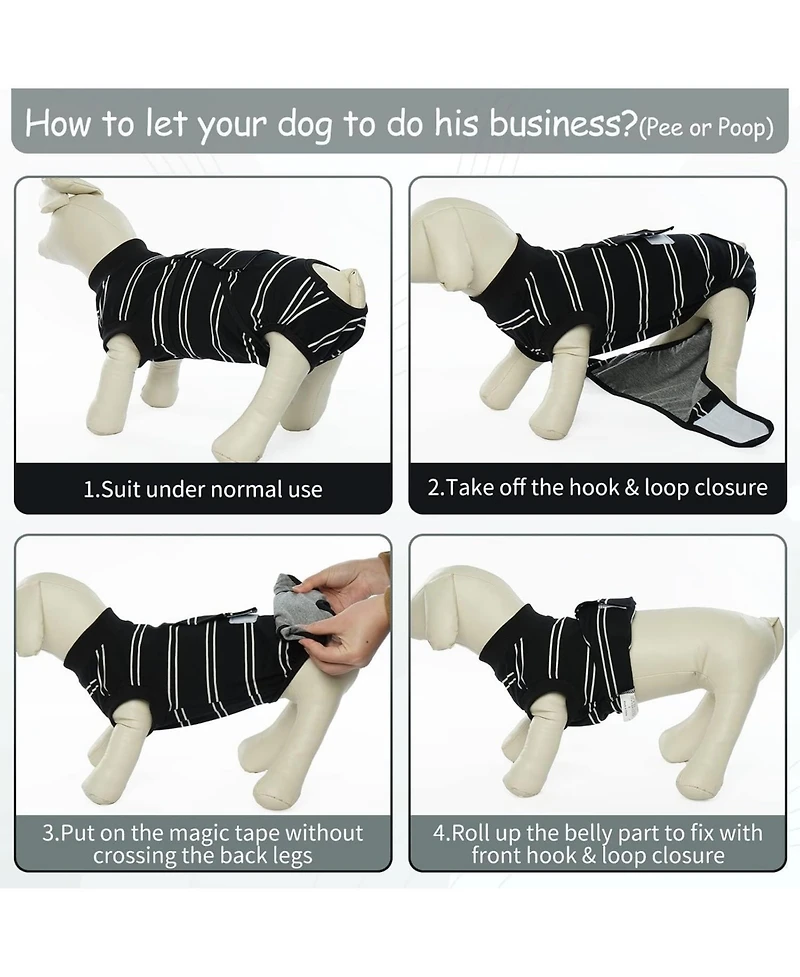 How to let your dog to do his business?(Pee or Poop)

1.Suit under normal use

2.Take off the hook & loop closure

3.Put on the magic tape without crossing the back legs

4.Roll up the belly part to fix with front hook & loop closure