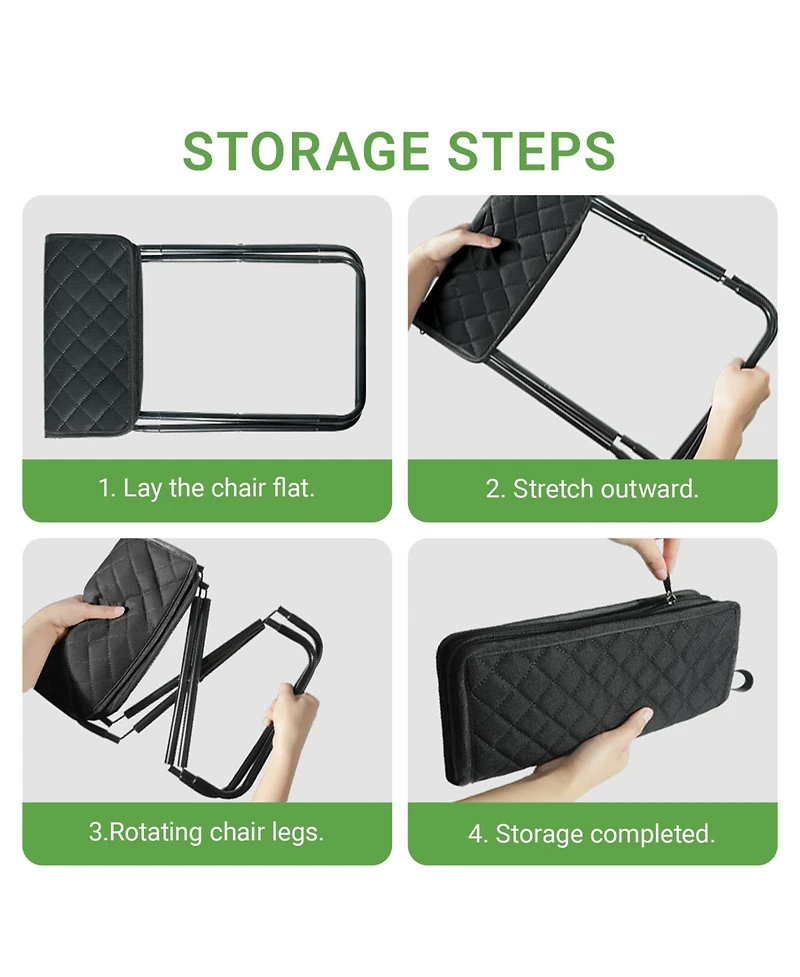 STORAGE STEPS

1. Lay the chair flat.

2. Stretch outward.

3.Rotating chair legs.

4. Storage completed.