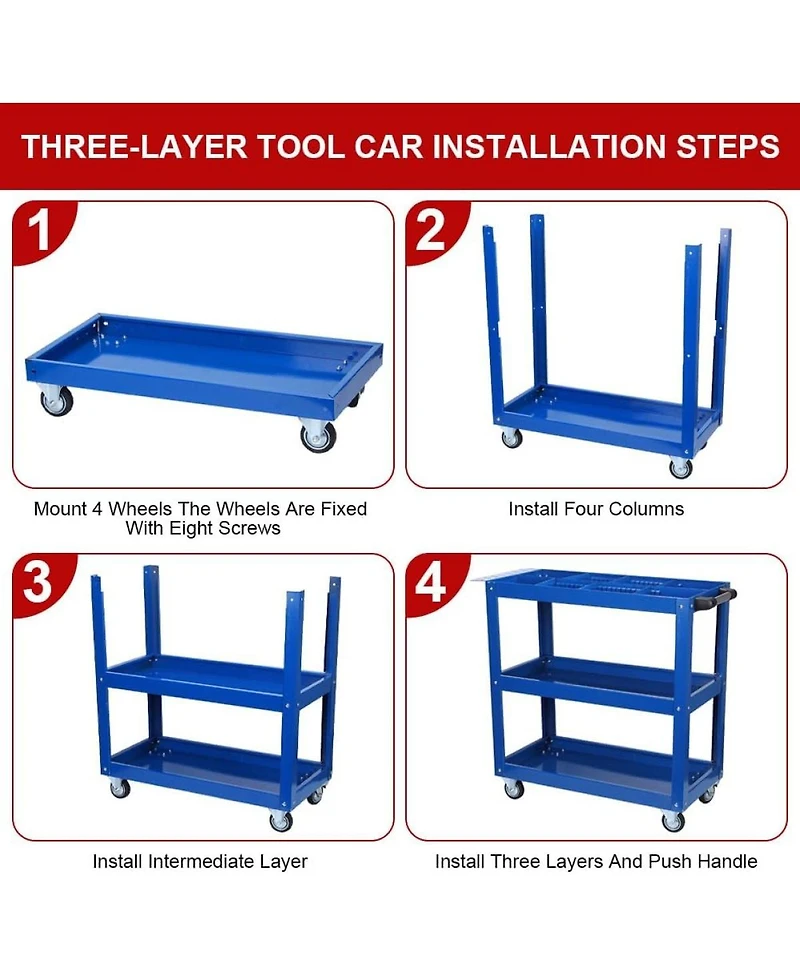 THREE-LAYER TOOL CAR INSTALLATION STEPS

1

Mount 4 Wheels The Wheels Are Fixed With Eight Screws

2

Install Four Columns

3

Install Intermediate Layer

4

Install Three Layers And Push Handle