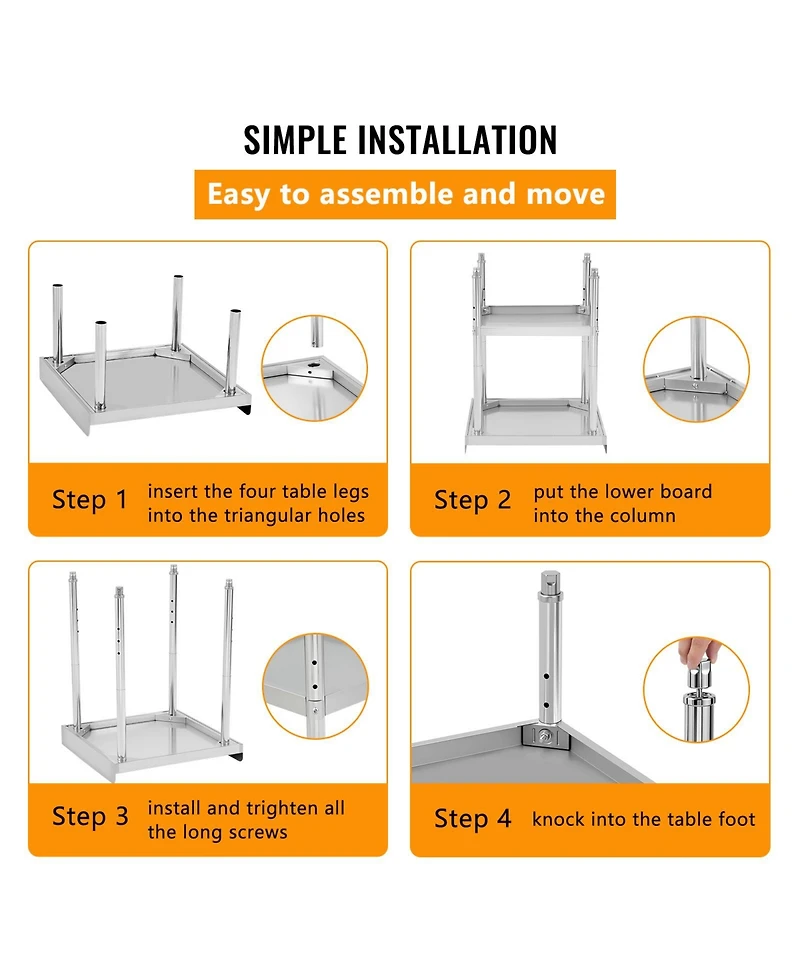 SIMPLE INSTALLATION

Easy to assemble and move

Step 1 insert the four table legs into the triangular holes

Step 2 put the lower board into the column

Step 3 install and trighten all the long screws

Step 4 knock into the table foot