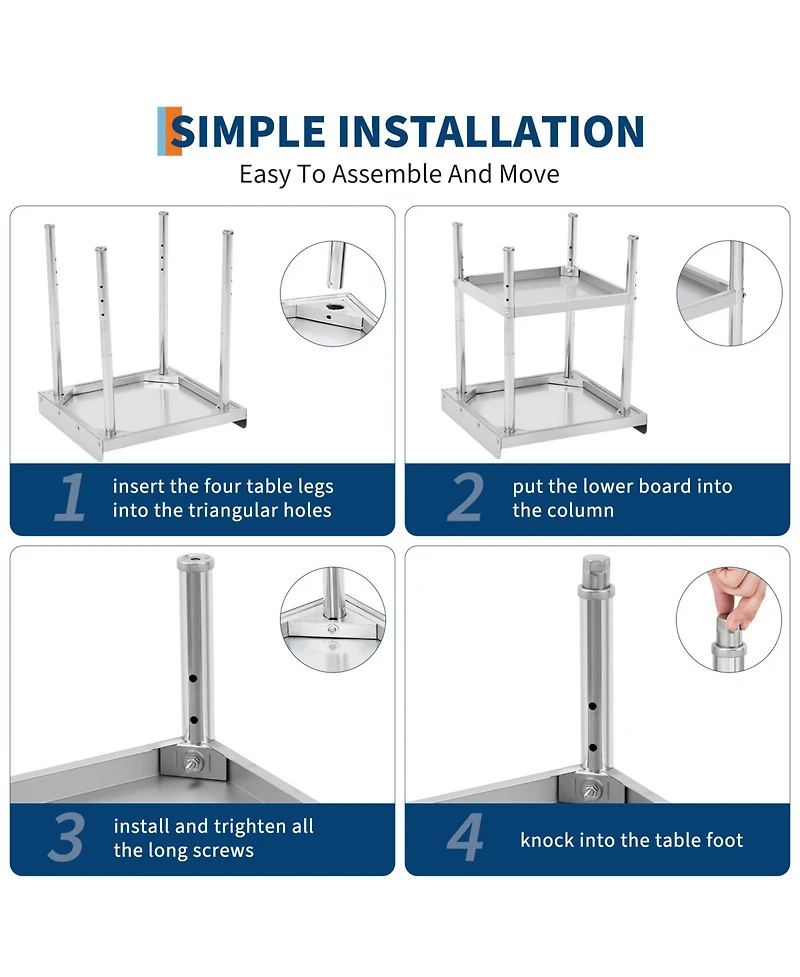 SIMPLE INSTALLATION
Easy To Assemble And Move

1 insert the four table legs into the triangular holes

2 put the lower board into the column

3 install and trighten all the long screws

4 knock into the table foot