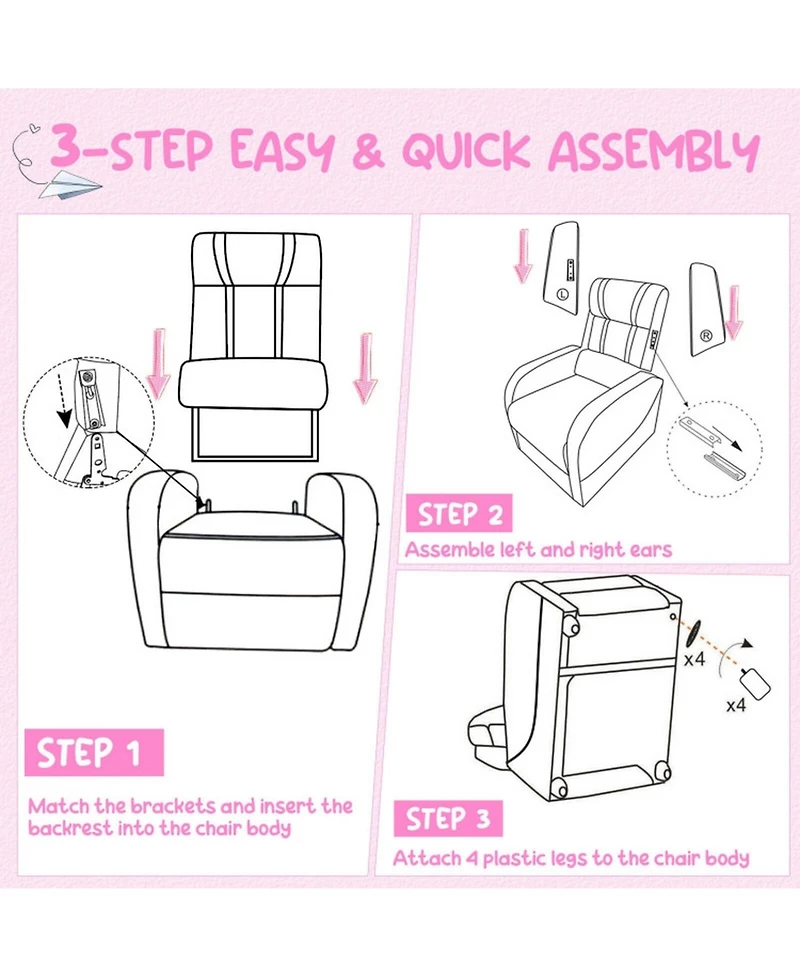 3-STEP EASY & QUICK ASSEMBLY

STEP 1

Match the brackets and insert the backrest into the chair body

L

R

STEP 2

Assemble left and right ears

x4

x4

STEP 3

Attach 4 plastic legs to the chair body