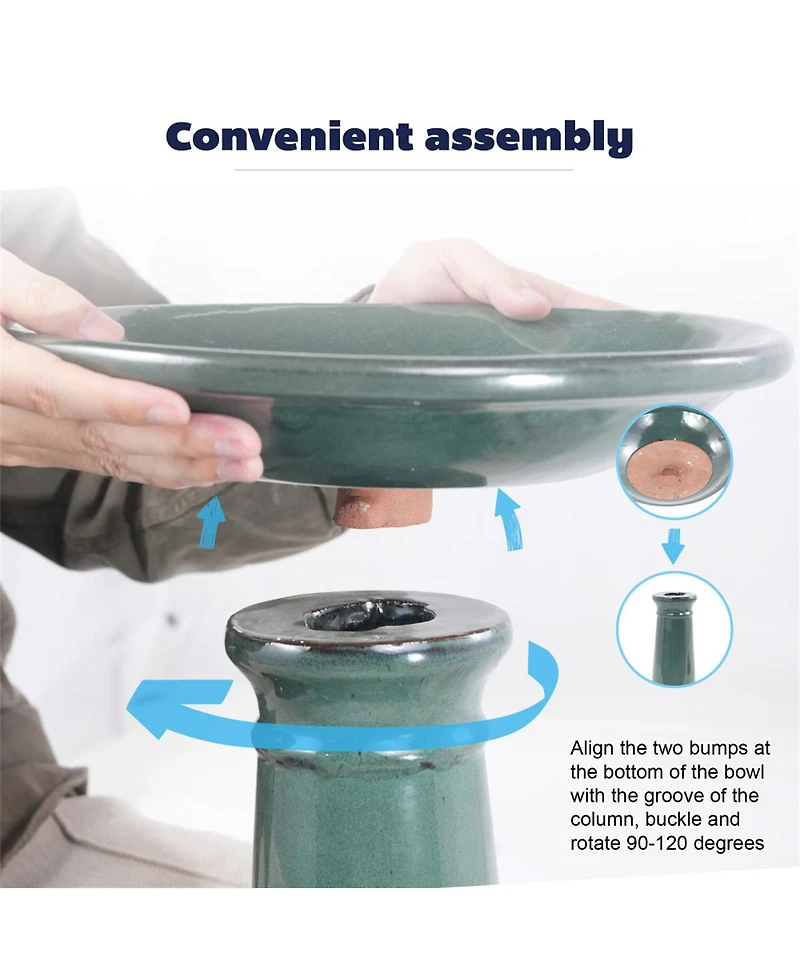 Convenient assembly

Align the two bumps at the bottom of the bowl with the groove of the column, buckle and rotate 90-120 degrees