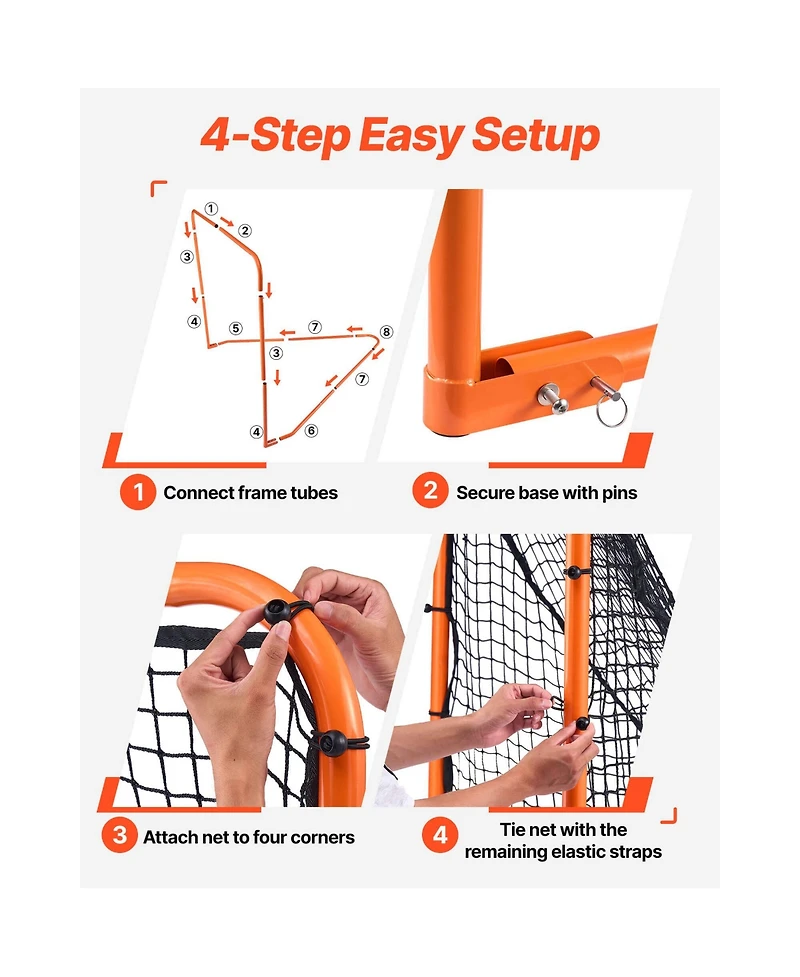 4-Step Easy Setup

①
②
③
④
⑤
⑦
⑧
③
⑦
④
⑥

1 Connect frame tubes

2 Secure base with pins

3 Attach net to four corners

4 Tie net with the remaining elastic straps