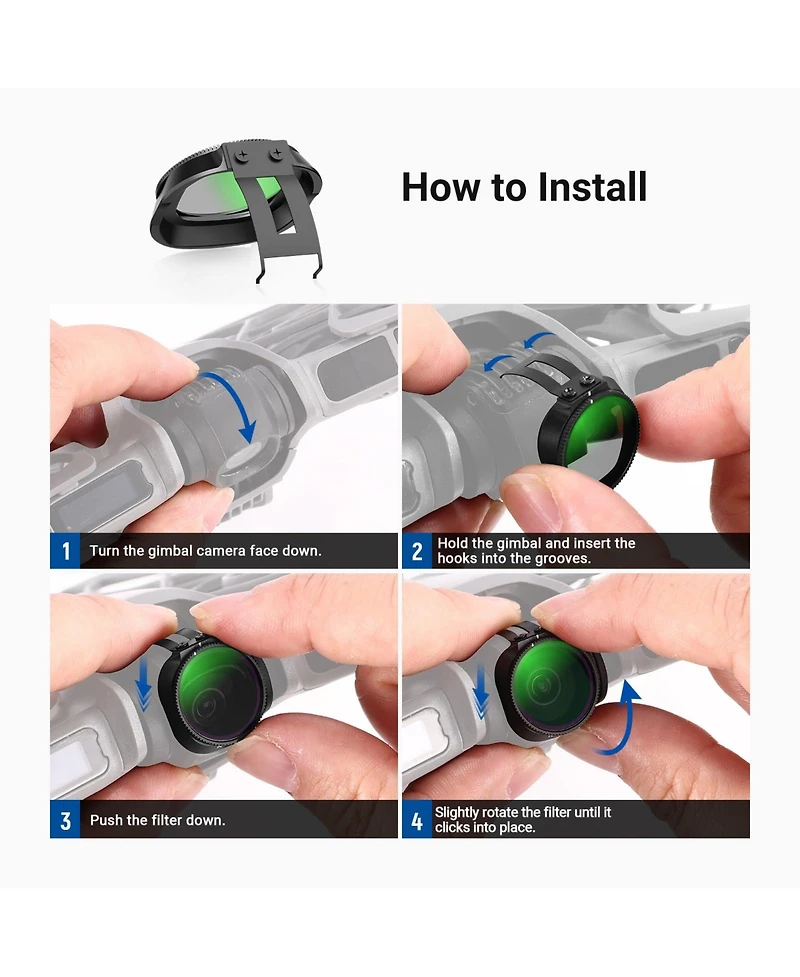 How to Install

1 Turn the gimbal camera face down.

2 Hold the gimbal and insert the hooks into the grooves.

3 Push the filter down.

4 Slightly rotate the filter until it clicks into place.