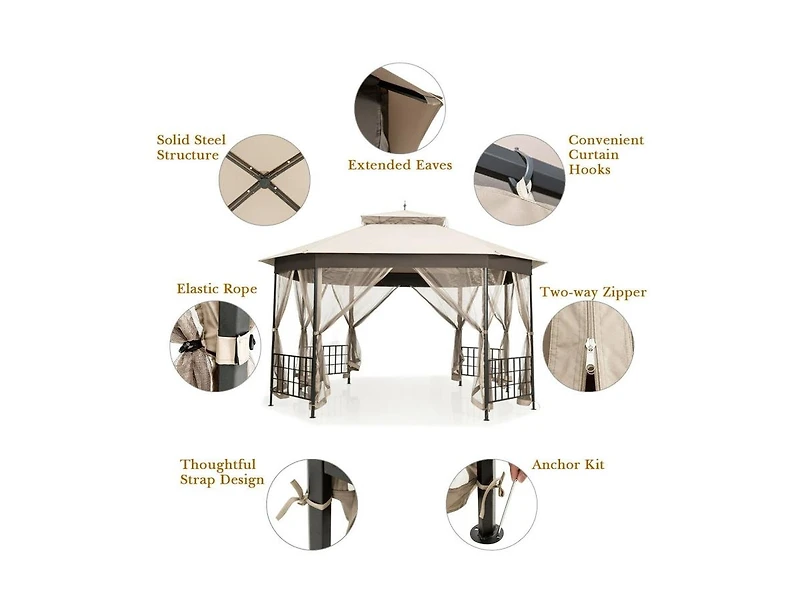 Solid Steel Structure

Extended Eaves

Convenient Curtain Hooks

Elastic Rope

Two-way Zipper

Thoughtful Strap Design

Anchor Kit