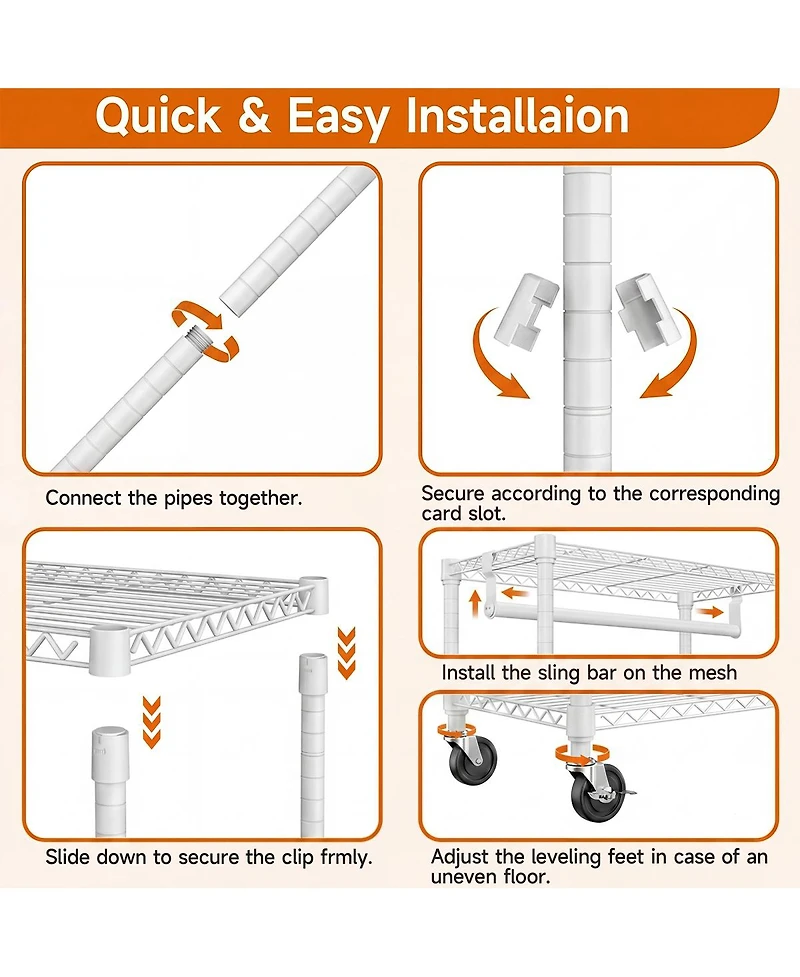 Quick & Easy Installaion

Connect the pipes together.

Secure according to the corresponding card slot.

Slide down to secure the clip frmly.

Install the sling bar on the mesh

Adjust the leveling feet in case of an uneven floor.