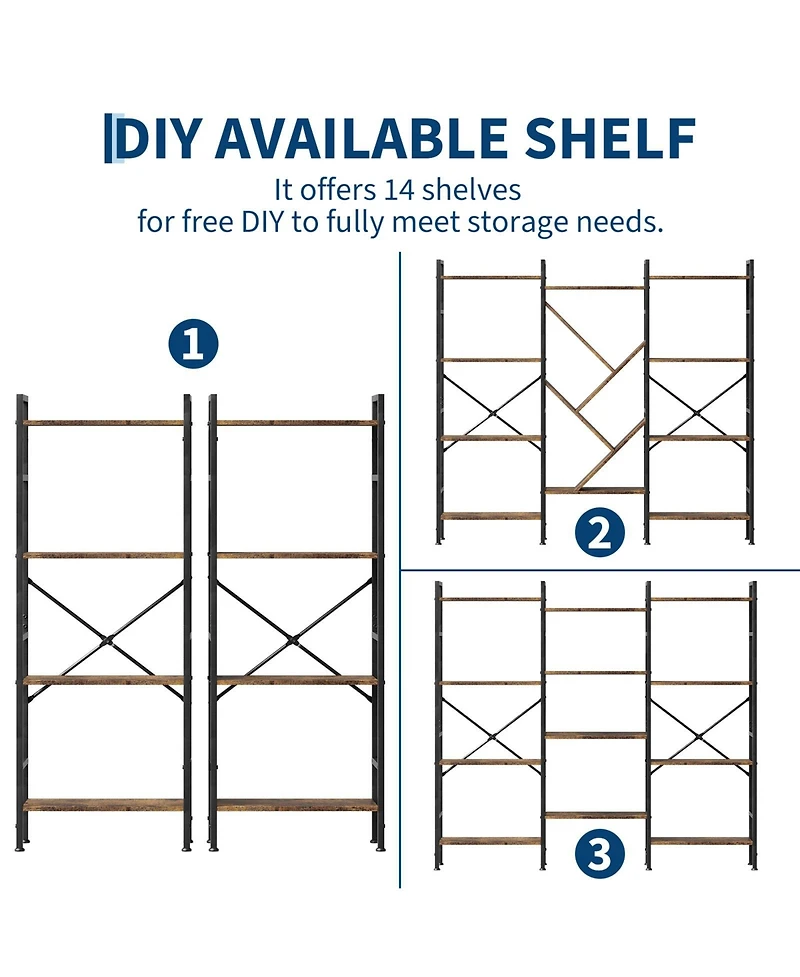 DIY AVAILABLE SHELF

It offers 14 shelves for free DIY to fully meet storage needs.

1

2

3