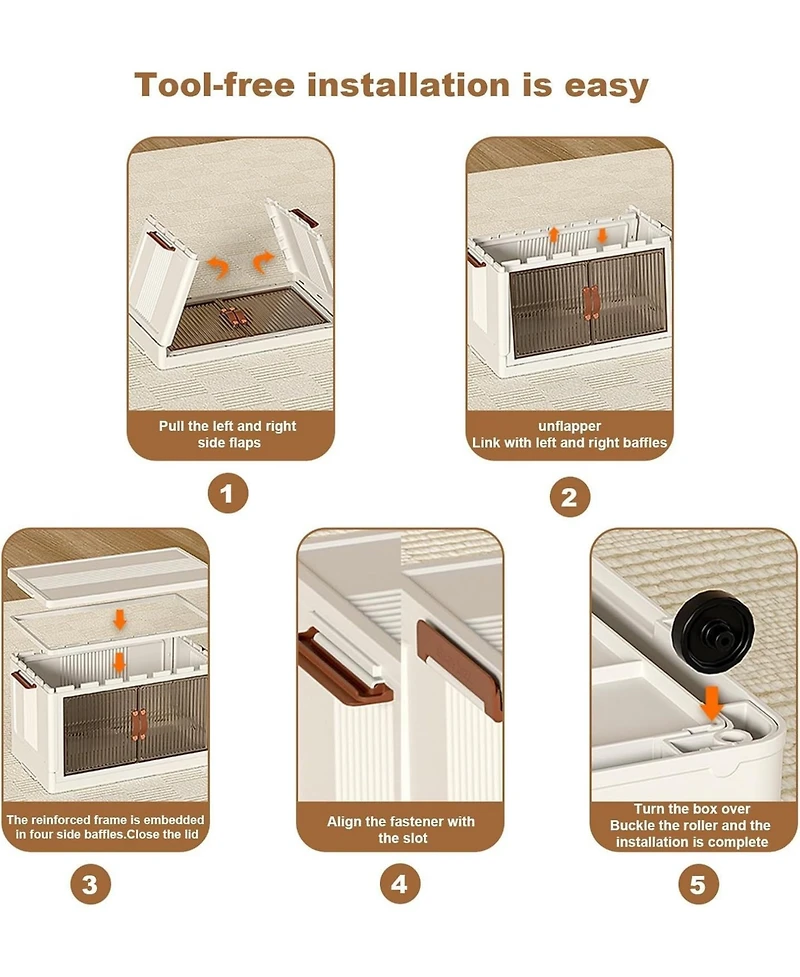 Tool-free installation is easy

Pull the left and right side flaps

1

unflapper
Link with left and right baffles

2

The reinforced frame is embedded in four side baffles.Close the lid

3

Align the fastener with the slot

4

Turn the box over
Buckle the roller and the installation is complete

5