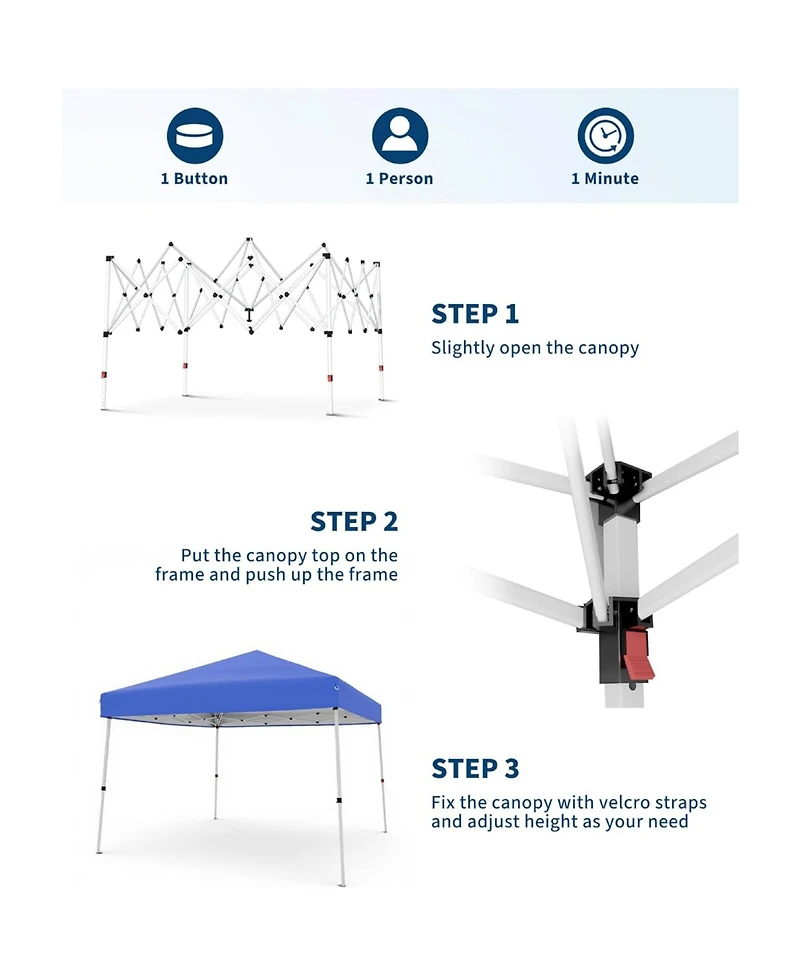 1 Button
1 Person
1 Minute

STEP 1
Slightly open the canopy

STEP 2
Put the canopy top on the frame and push up the frame

STEP 3
Fix the canopy with velcro straps and adjust height as your need