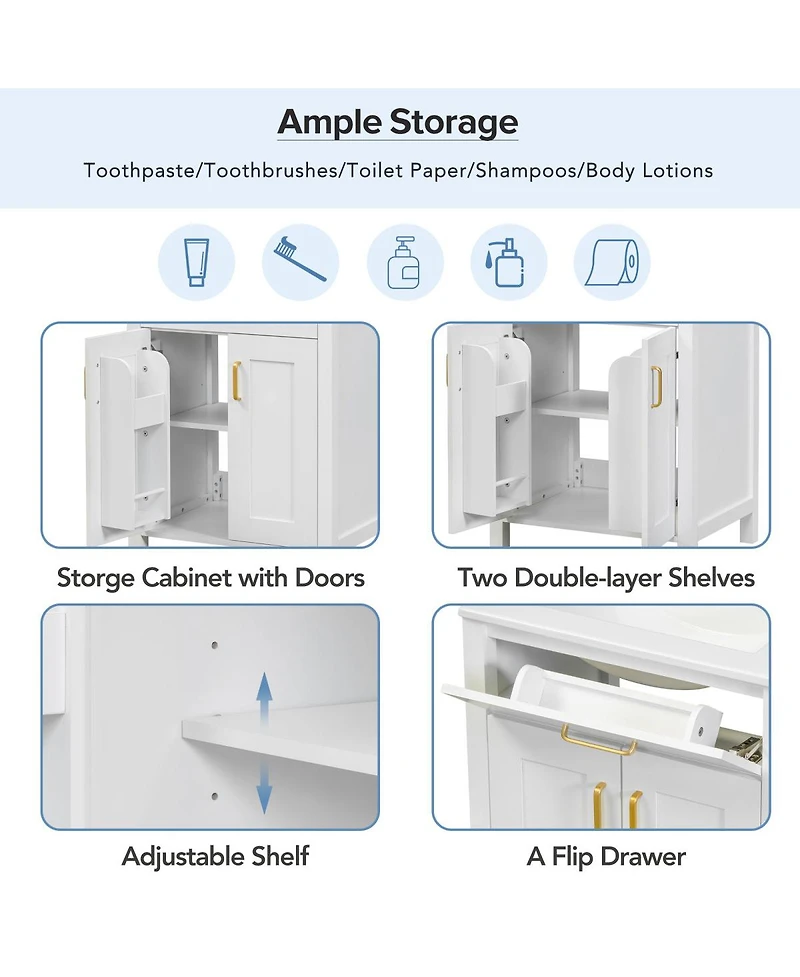 Ample Storage

Toothpaste/Toothbrushes/Toilet Paper/Shampoos/Body Lotions

Storge Cabinet with Doors

Two Double-layer Shelves

Adjustable Shelf

A Flip Drawer