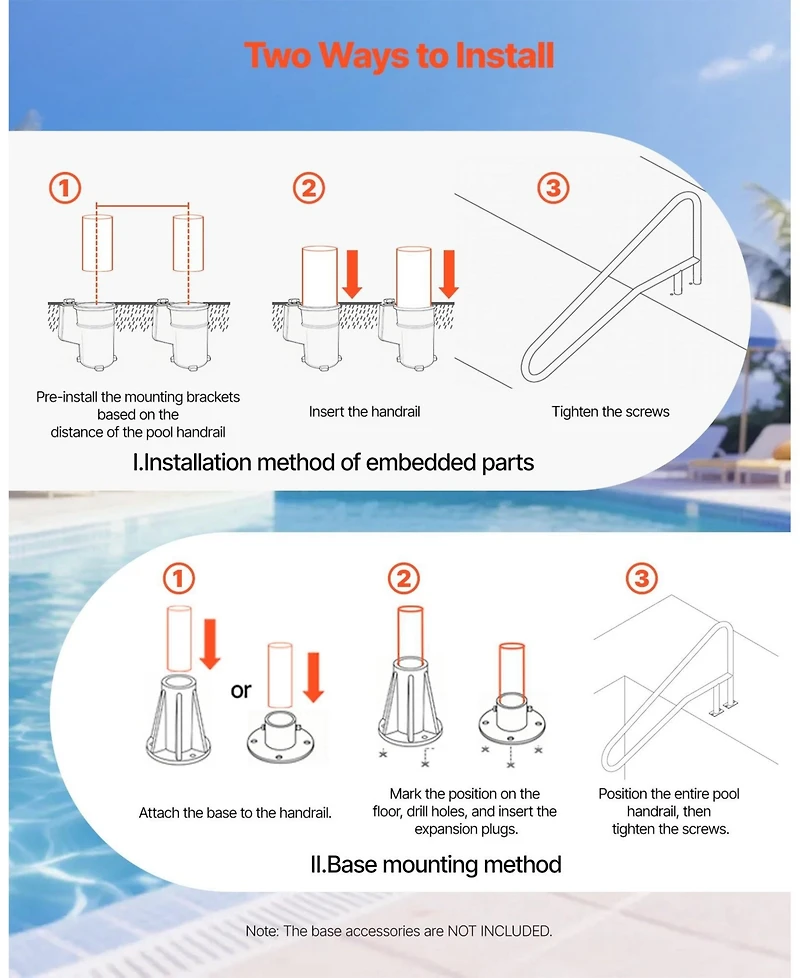 Two Ways to Install

①

Pre-install the mounting brackets based on the distance of the pool handrail

②

Insert the handrail

③

Tighten the screws

I.Installation method of embedded parts

①

or

Attach the base to the handrail.

②

Mark the position on the floor, drill holes, and insert the expansion plugs.

③

Position the entire pool handrail, then tighten the screws.

II.Base mounting method

Note: The base accessories are NOT INCLUDED.