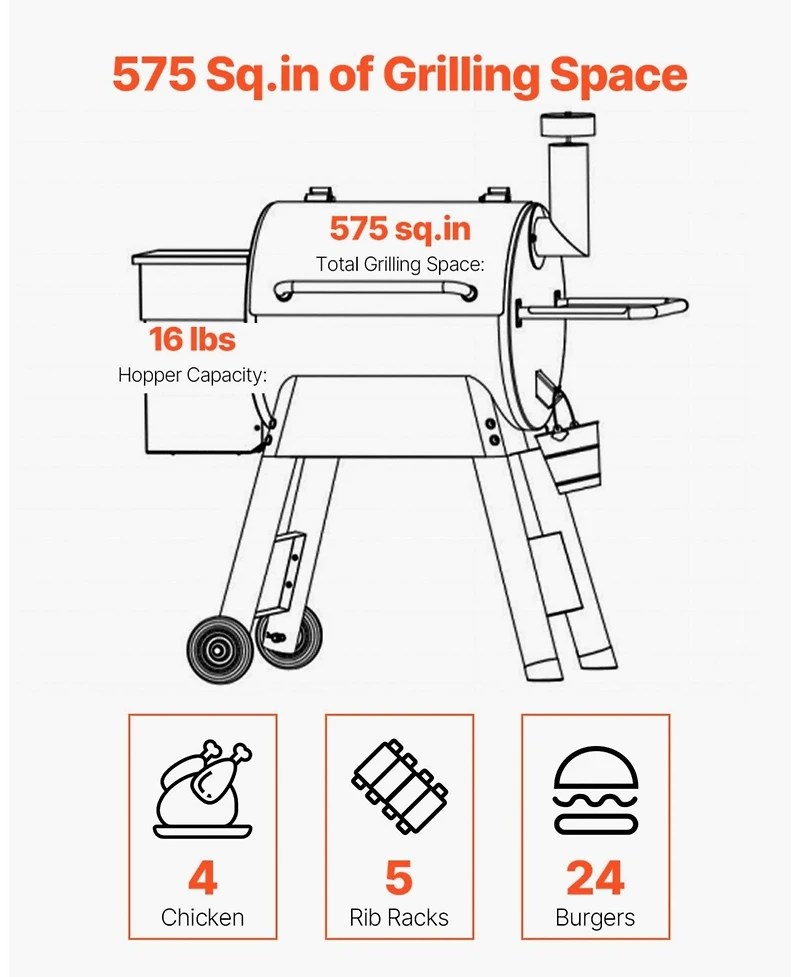 575 Sq.in of Grilling Space

575 sq.in
Total Grilling Space:

16 lbs
Hopper Capacity:

4
Chicken

5
Rib Racks

24
Burgers