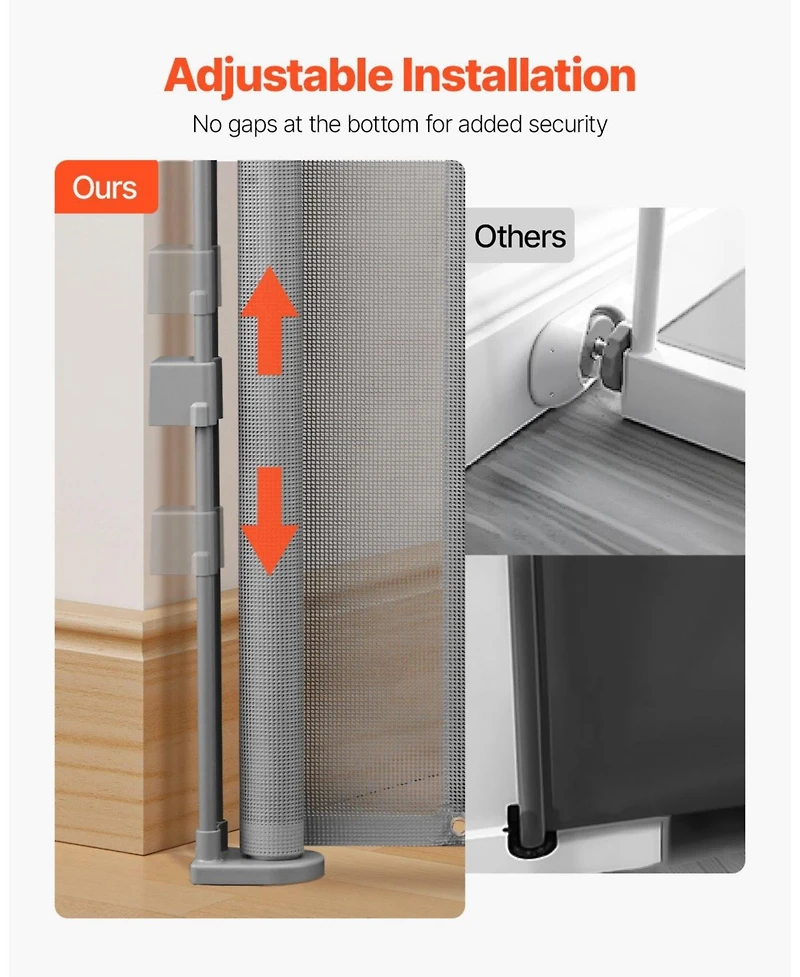 Adjustable Installation

No gaps at the bottom for added security

Ours

Others