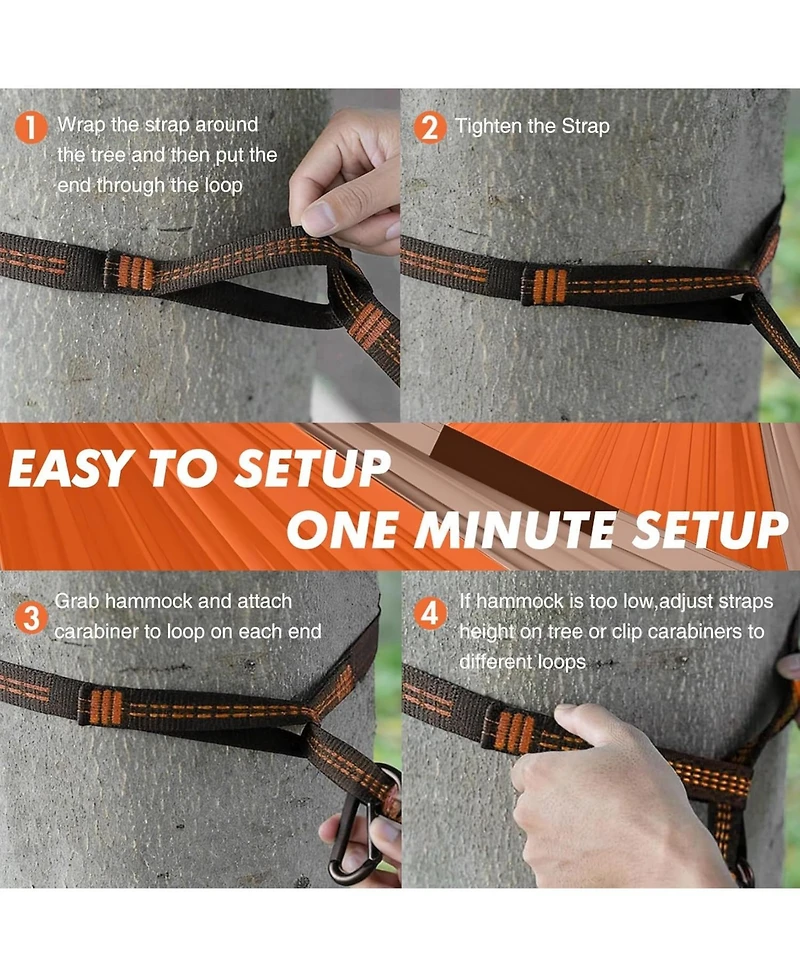 1 Wrap the strap around the tree and then put the end through the loop

2 Tighten the Strap

EASY TO SETUP
ONE MINUTE SETUP

3 Grab hammock and attach carabiner to loop on each end

4 If hammock is too low,adjust straps height on tree or clip carabiners to different loops