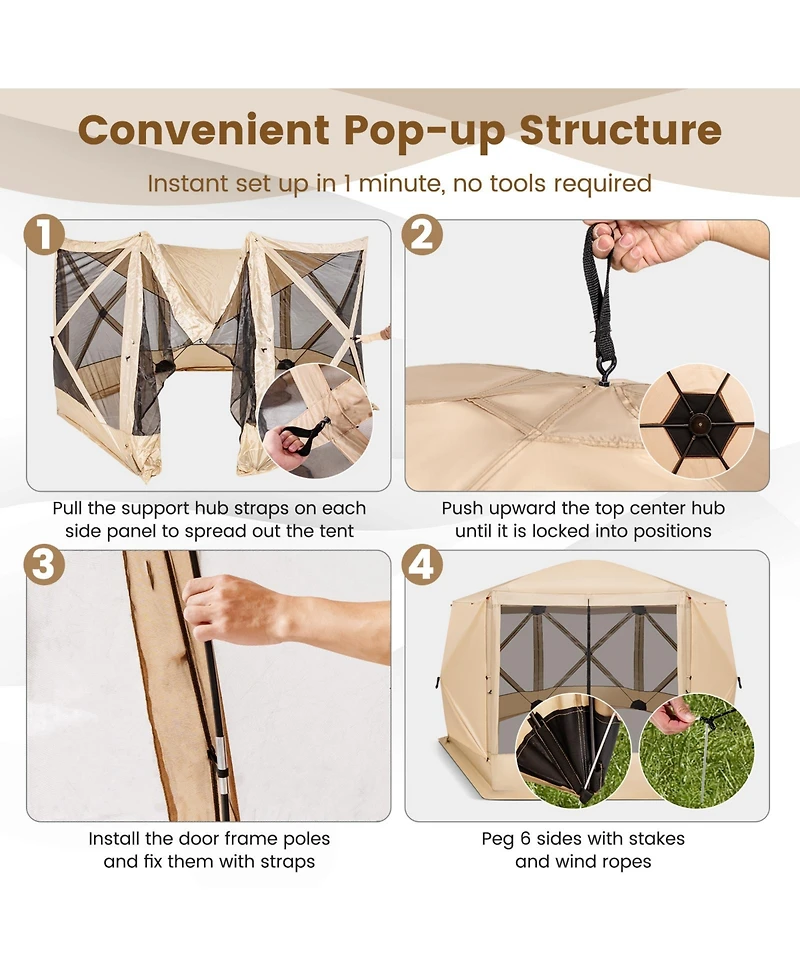 Convenient Pop-up Structure

Instant set up in 1 minute, no tools required

1

Pull the support hub straps on each side panel to spread out the tent

2

Push upward the top center hub until it is locked into positions

3

Install the door frame poles and fix them with straps

4

Peg 6 sides with stakes and wind ropes