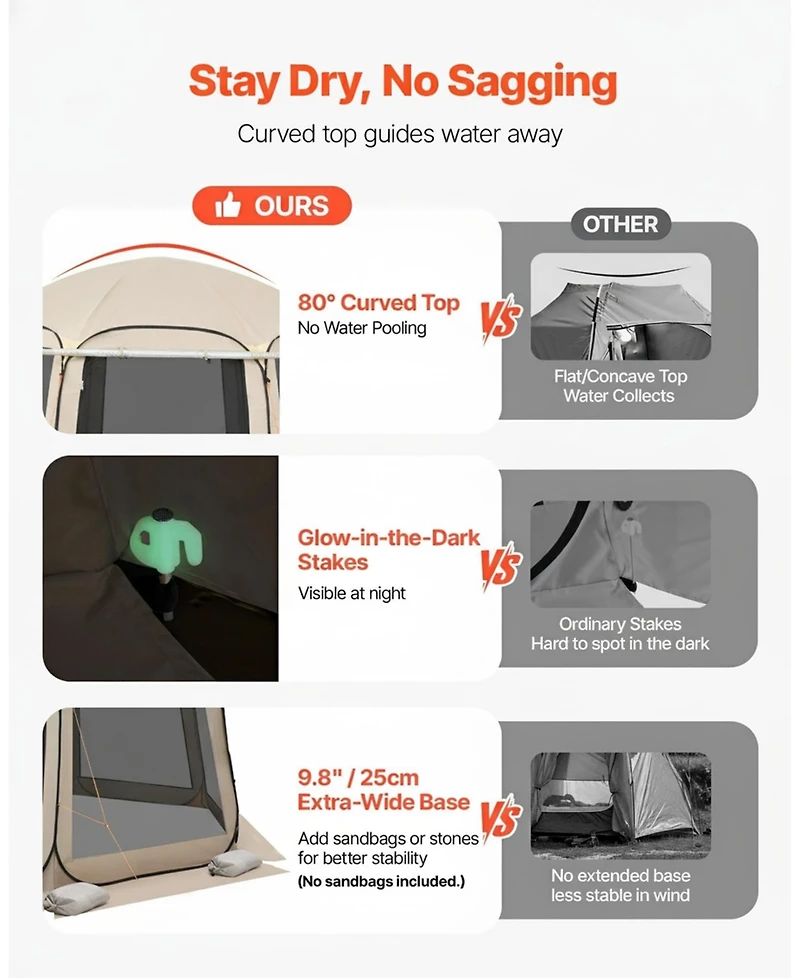 Stay Dry, No Sagging

Curved top guides water away

OURS

OTHER

80° Curved Top
No Water Pooling

VS

Flat/Concave Top
Water Collects

Glow-in-the-Dark Stakes
Visible at night

VS

Ordinary Stakes
Hard to spot in the dark

9.8" / 25cm
Extra-Wide Base

Add sandbags or stones for better stability
(No sandbags included.)

VS

No extended base
less stable in wind