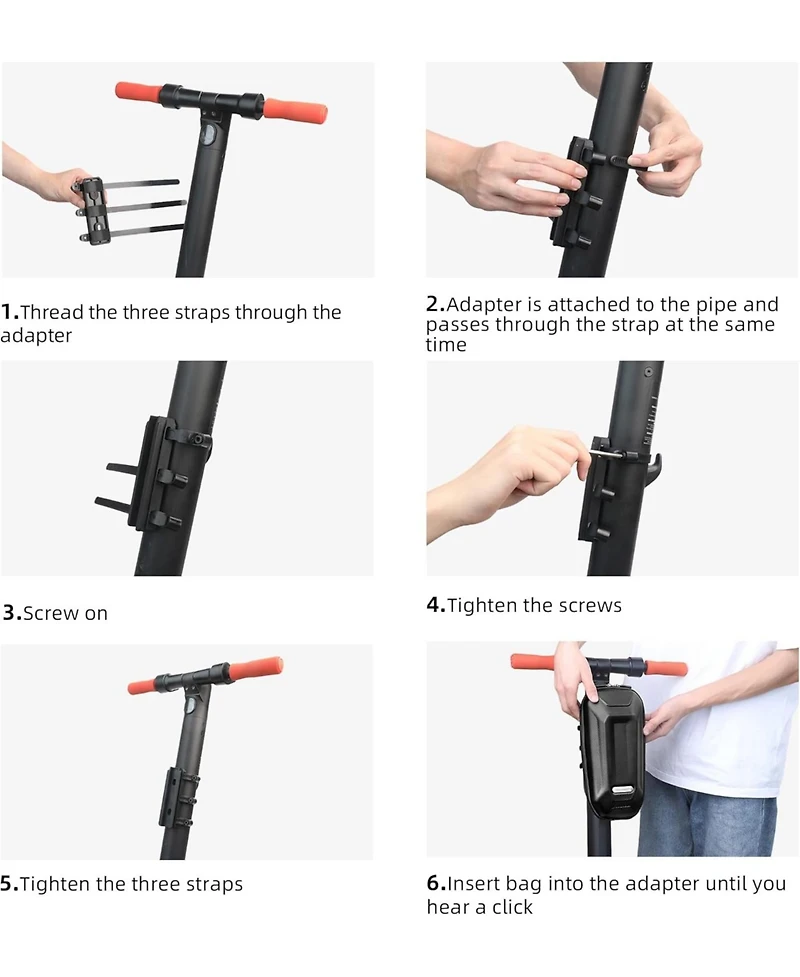 1.Thread the three straps through the adapter

2.Adapter is attached to the pipe and passes through the strap at the same time

3.Screw on

4.Tighten the screws

5.Tighten the three straps

6.Insert bag into the adapter until you hear a click