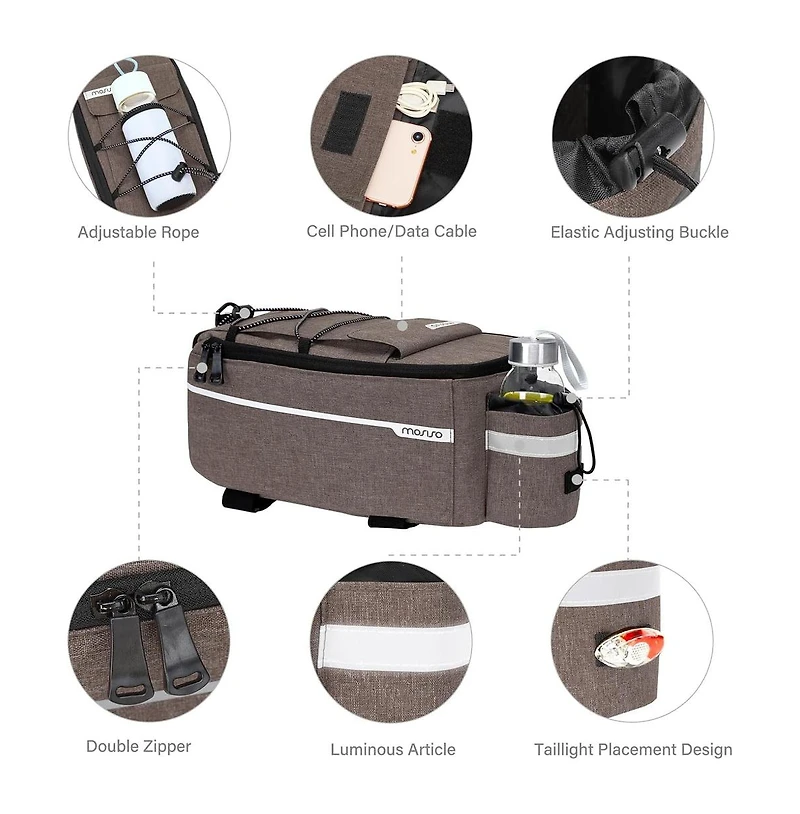 mosiso

Adjustable Rope

Cell Phone/Data Cable

Elastic Adjusting Buckle

mosiso

Double Zipper

Luminous Article

Taillight Placement Design