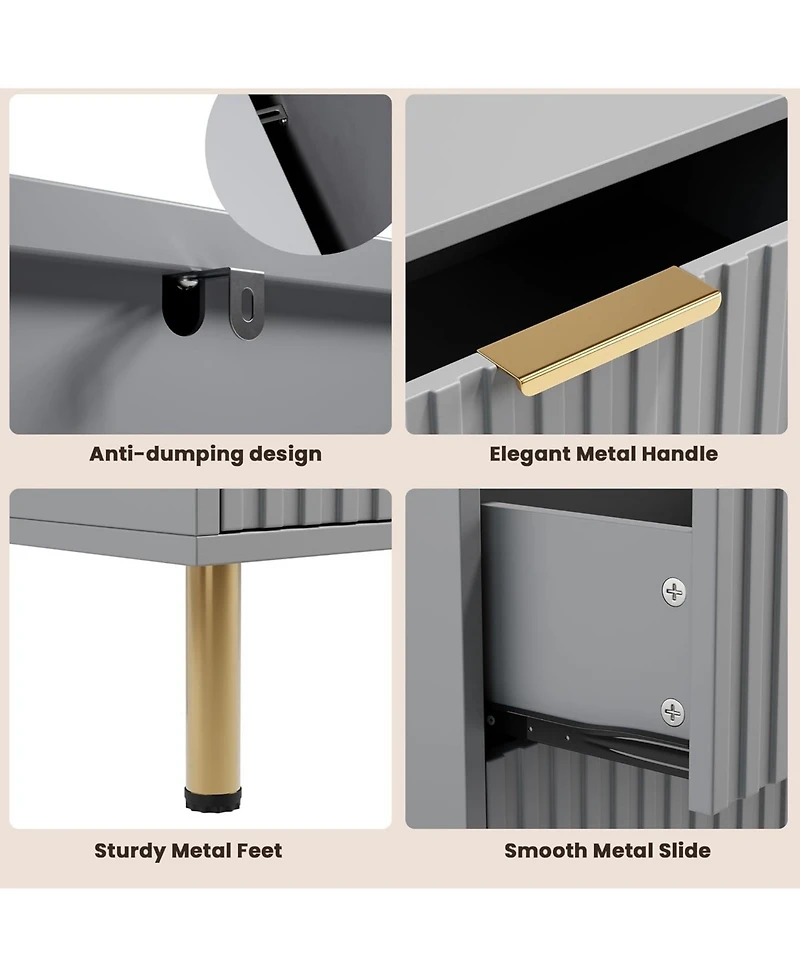 Anti-dumping design

Elegant Metal Handle

Sturdy Metal Feet

Smooth Metal Slide