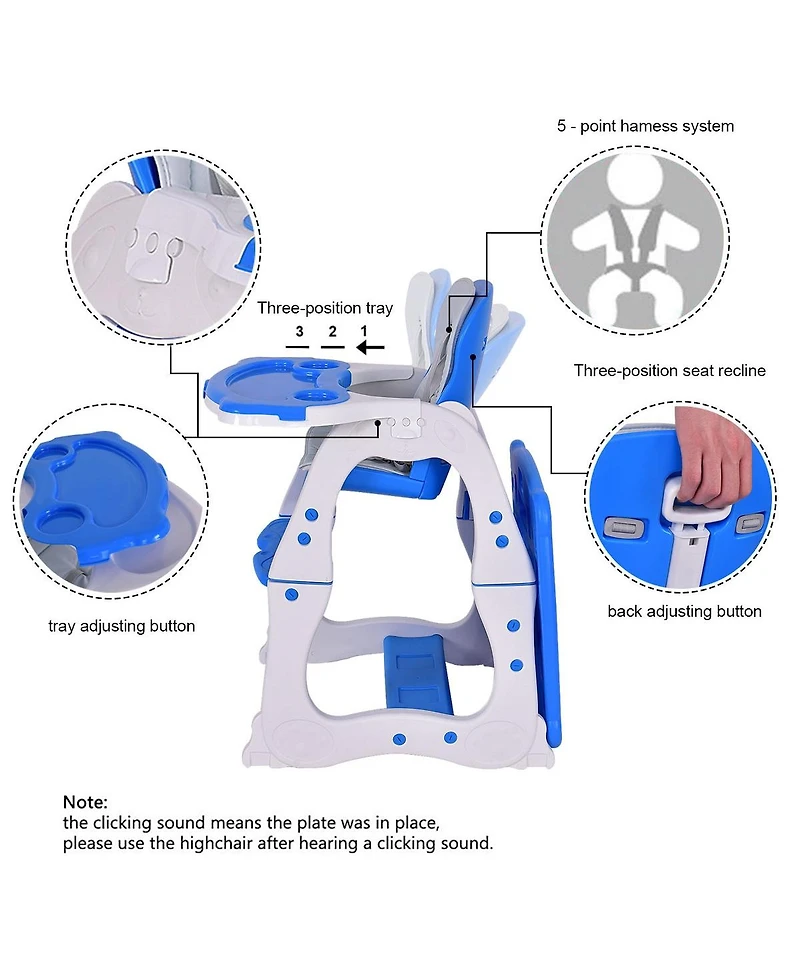 5 - point hamess system

Three-position tray

3 2 1

Three-position seat recline

tray adjusting button

back adjusting button

Note:
the clicking sound means the plate was in place, please use the highchair after hearing a clicking sound.