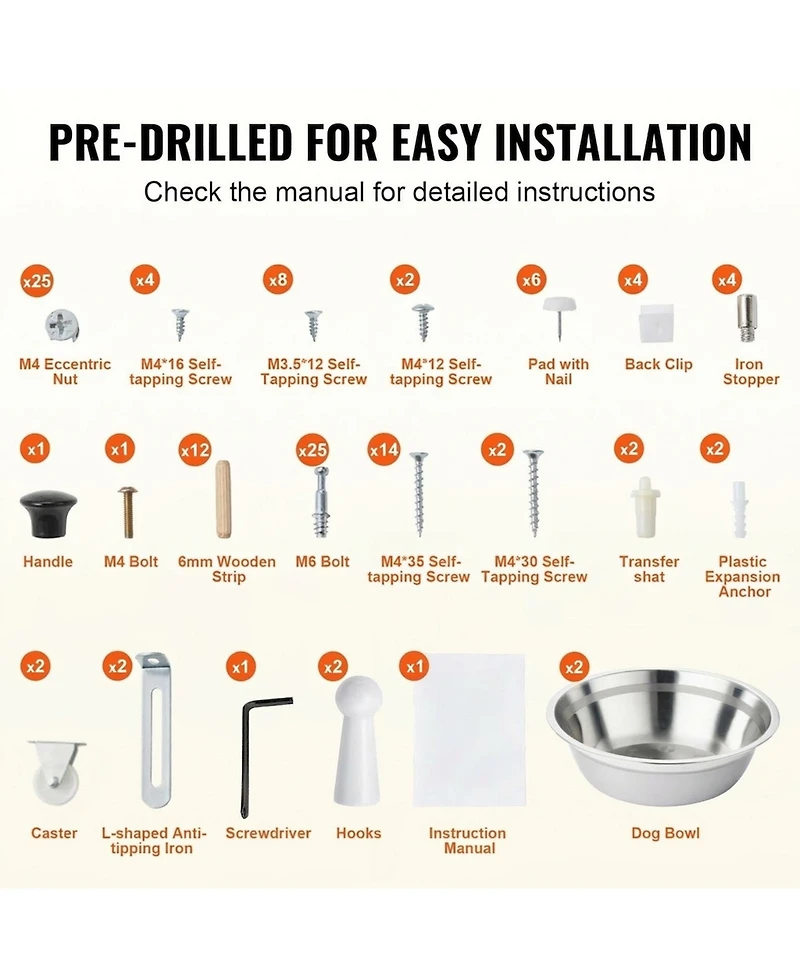 PRE-DRILLED FOR EASY INSTALLATION

Check the manual for detailed instructions

x25
M4 Eccentric Nut

x4
M4*16 Self-tapping Screw

x8
M3.5*12 Self-Tapping Screw

x2
M4*12 Self-tapping Screw

x6
Pad with Nail

x4
Back Clip

x4
Iron Stopper

x1
Handle

x1
M4 Bolt

x12
6mm Wooden Strip

x25
M6 Bolt

x14
M4*35 Self-tapping Screw

x2
M4*30 Self-Tapping Screw

x2
Transfer shat

x2
Plastic Expansion Anchor

x2
Caster

x2
L-shaped Anti-tipping Iron

x1
Screwdriver

x2
Hooks

x1
Instruction Manual

x2
Dog Bowl