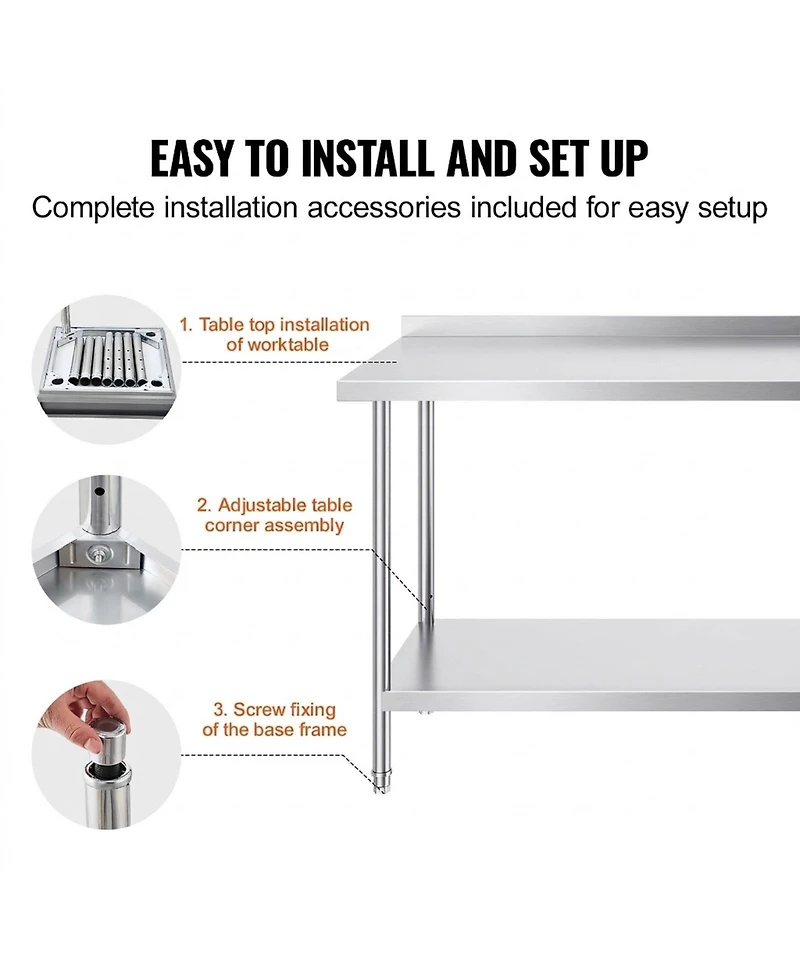 EASY TO INSTALL AND SET UP
Complete installation accessories included for easy setup

1. Table top installation of worktable

2. Adjustable table corner assembly

3. Screw fixing of the base frame