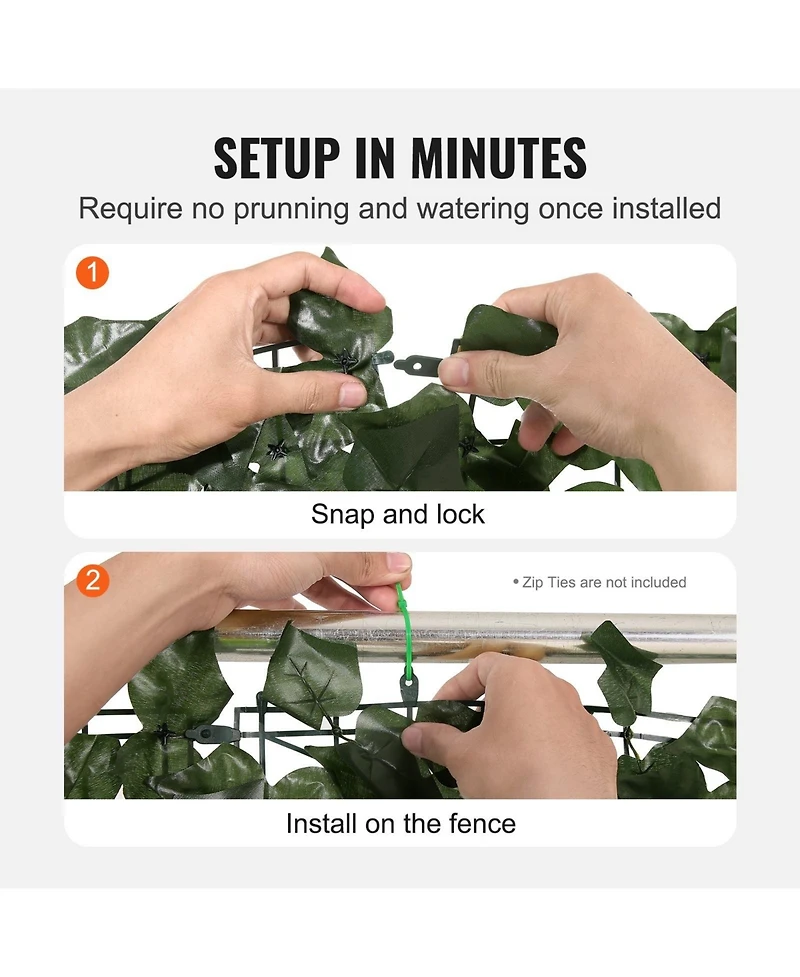 SETUP IN MINUTES
Require no prunning and watering once installed

1

Snap and lock

2

• Zip Ties are not included

Install on the fence