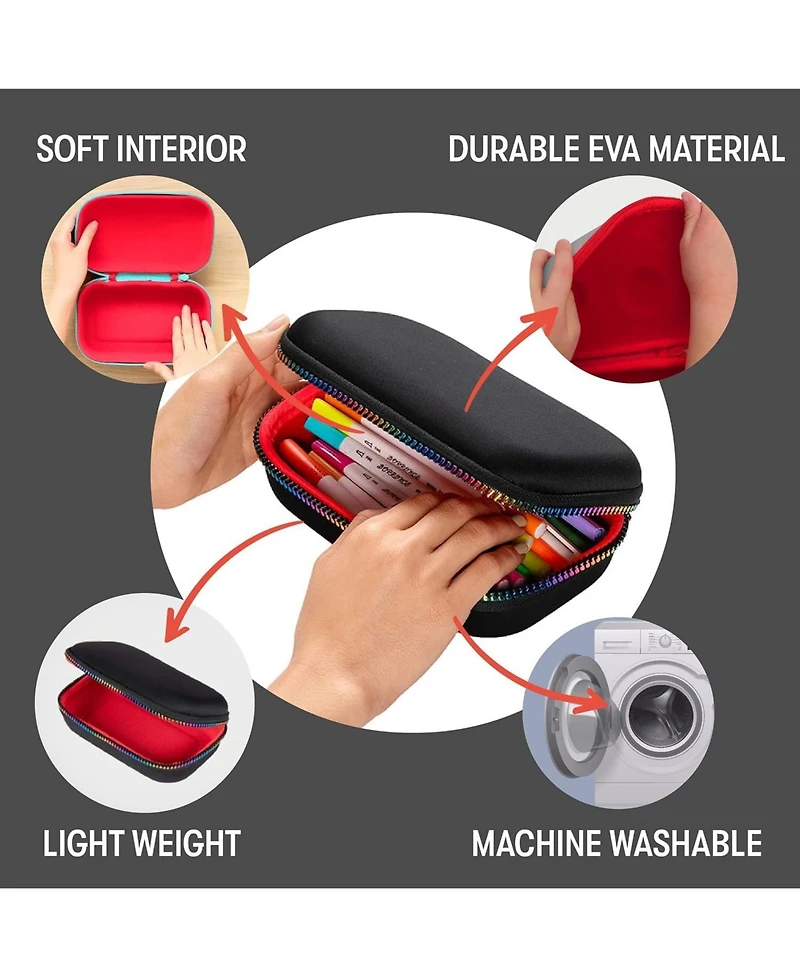 SOFT INTERIOR

DURABLE EVA MATERIAL

LIGHT WEIGHT

MACHINE WASHABLE