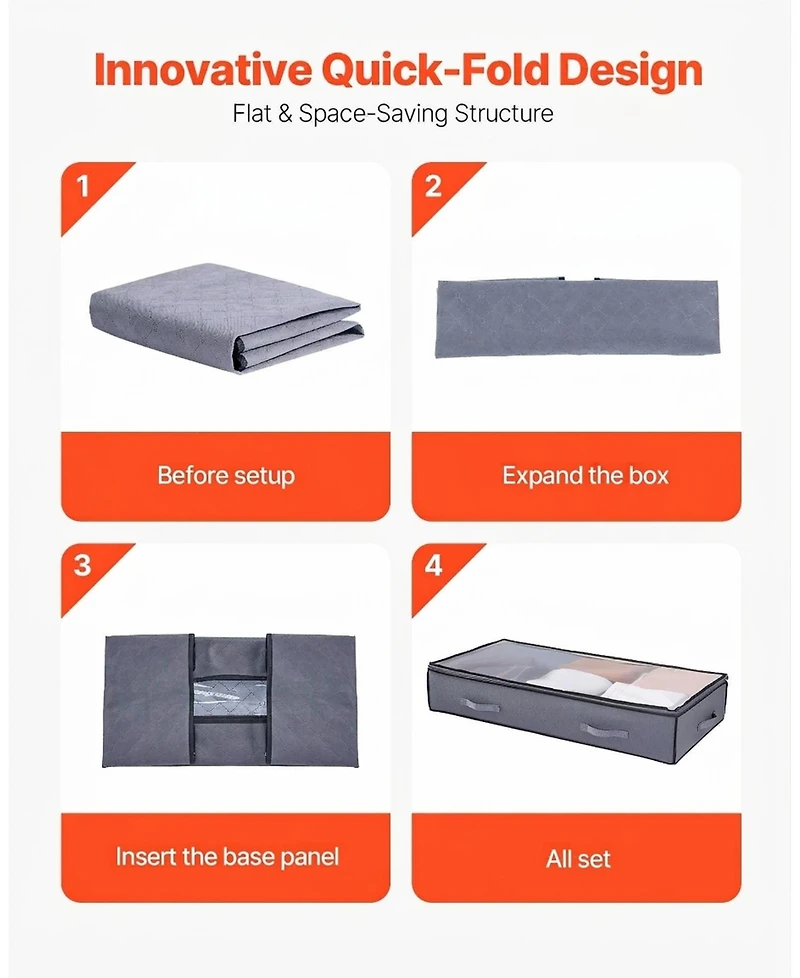 Innovative Quick-Fold Design

Flat & Space-Saving Structure

1

Before setup

2

Expand the box

3

Insert the base panel

4

All set