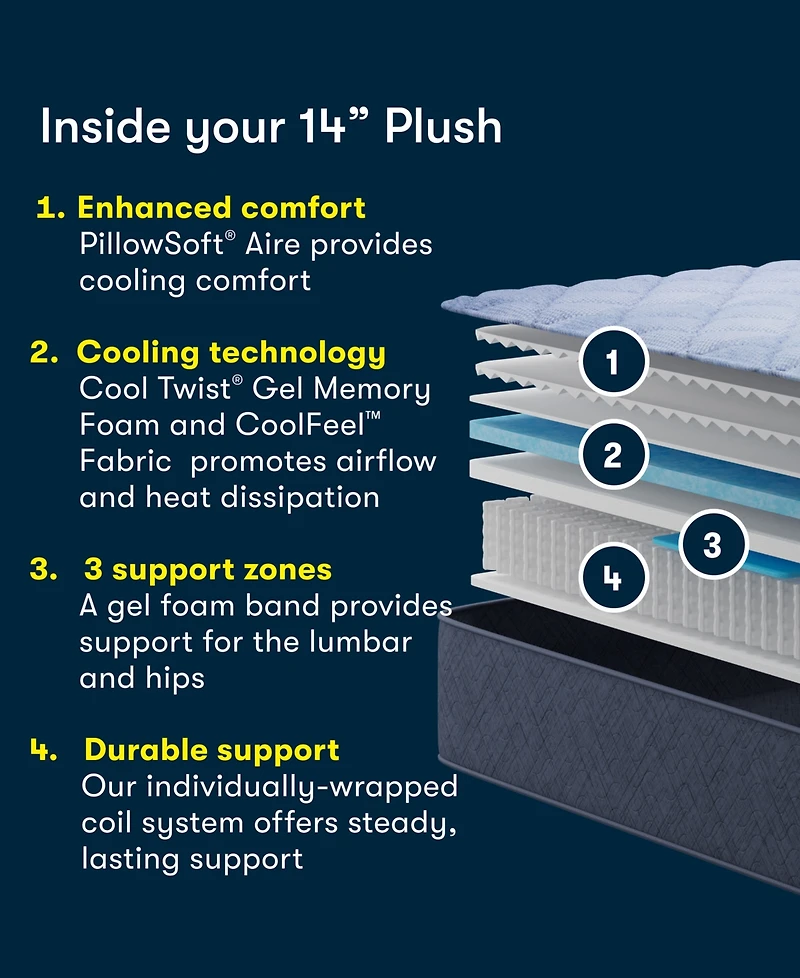 Inside your 14” Plush

1. Enhanced comfort
PillowSoft® Aire provides cooling comfort

2. Cooling technology
Cool Twist® Gel Memory Foam and CoolFeel™ Fabric promotes airflow and heat dissipation

3. 3 support zones
A gel foam band provides support for the lumbar and hips

4. Durable support
Our individually-wrapped coil system offers steady, lasting support

1
2
3
4