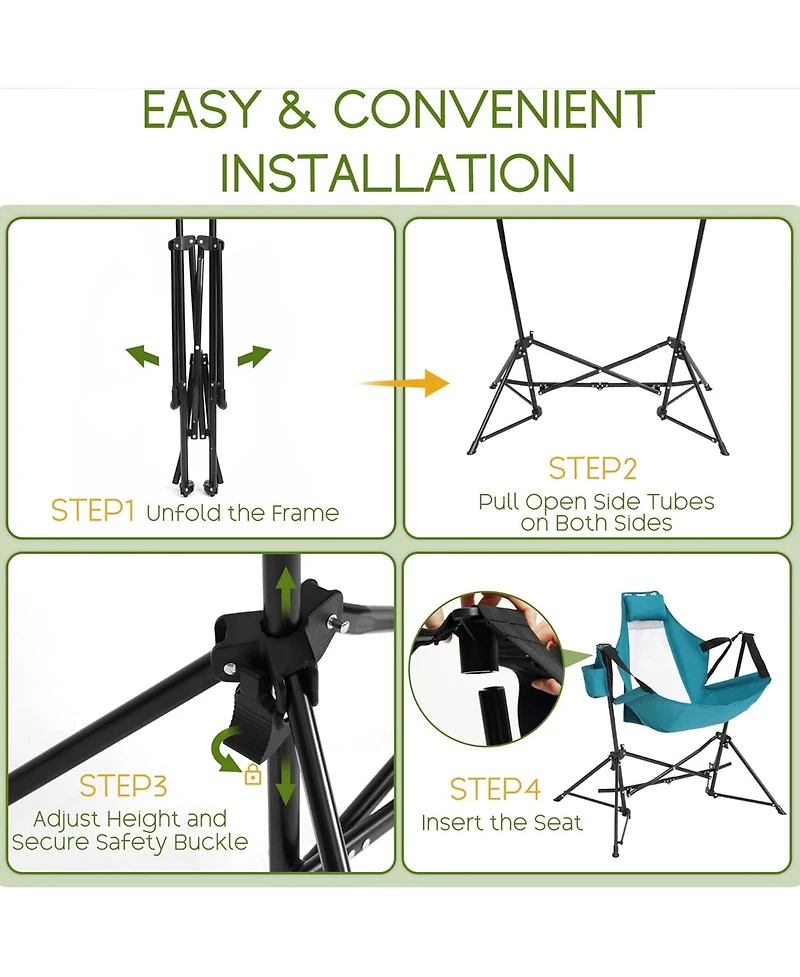 EASY & CONVENIENT INSTALLATION

STEP1 Unfold the Frame

STEP2
Pull Open Side Tubes on Both Sides

STEP3
Adjust Height and Secure Safety Buckle

STEP4
Insert the Seat