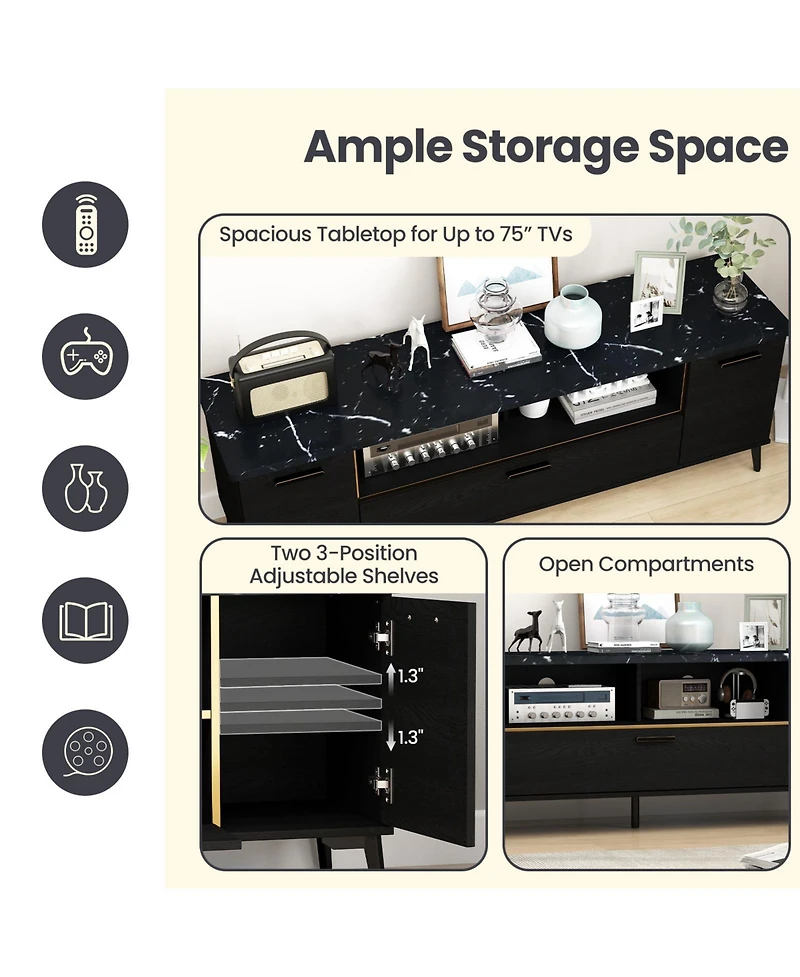 Ample Storage Space

Spacious Tabletop for Up to 75” TVs

Two 3-Position Adjustable Shelves

1.3"

1.3"

Open Compartments