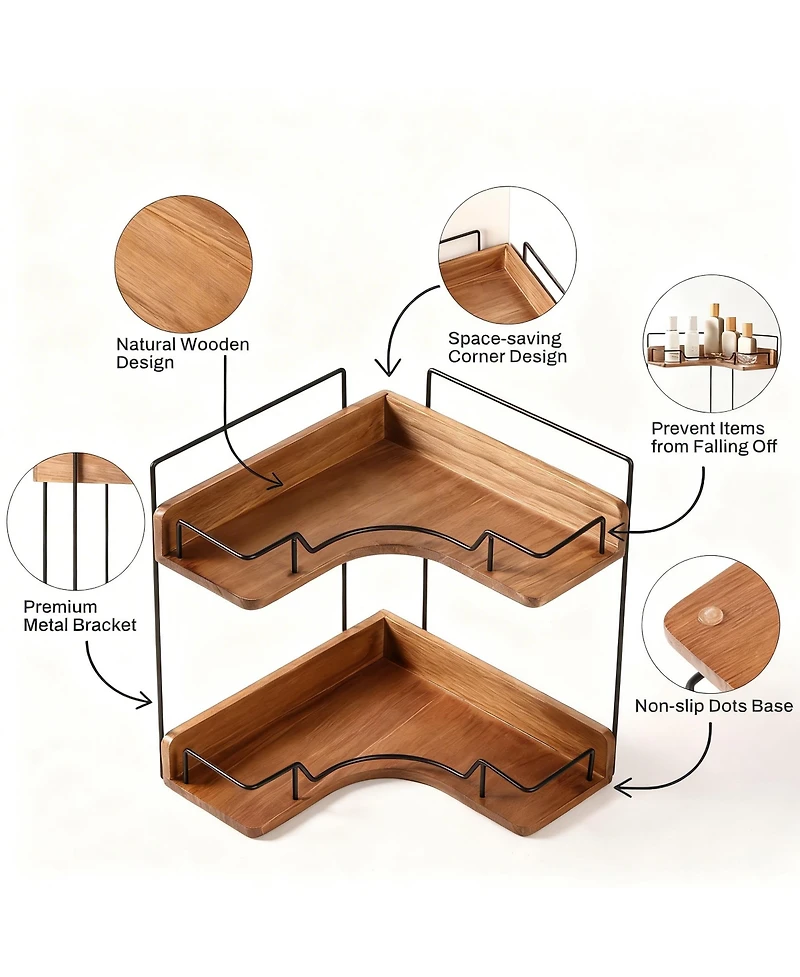 Natural Wooden Design

Space-saving Corner Design

Prevent Items from Falling Off

Premium Metal Bracket

Non-slip Dots Base