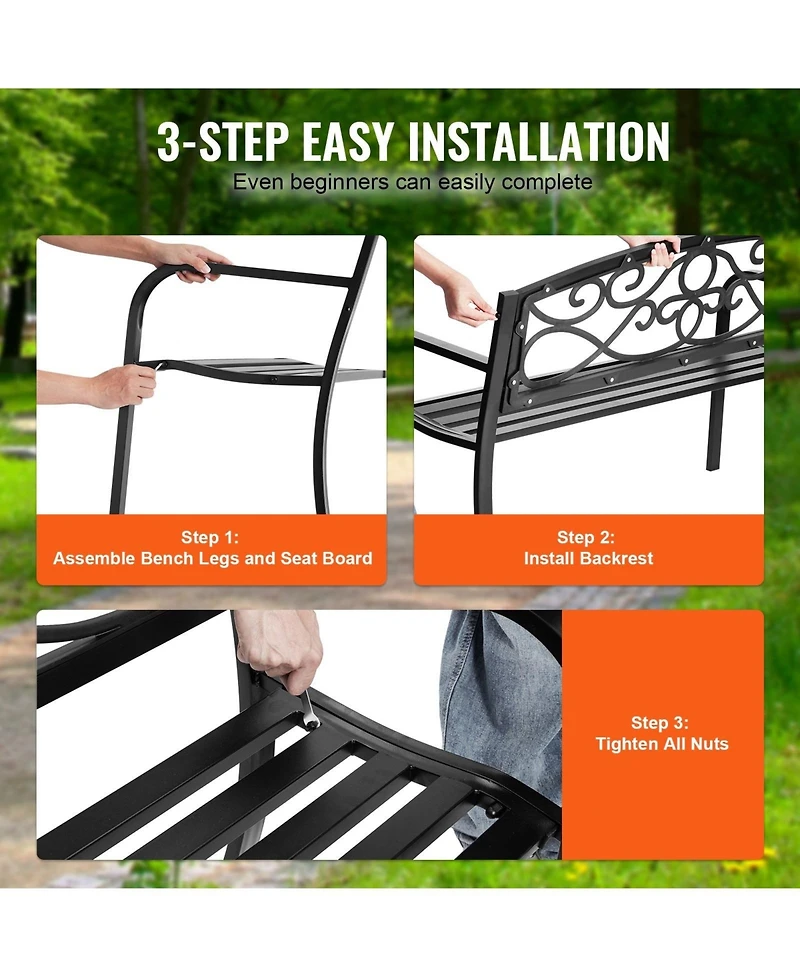 3-STEP EASY INSTALLATION
Even beginners can easily complete

Step 1:
Assemble Bench Legs and Seat Board

Step 2:
Install Backrest

Step 3:
Tighten All Nuts